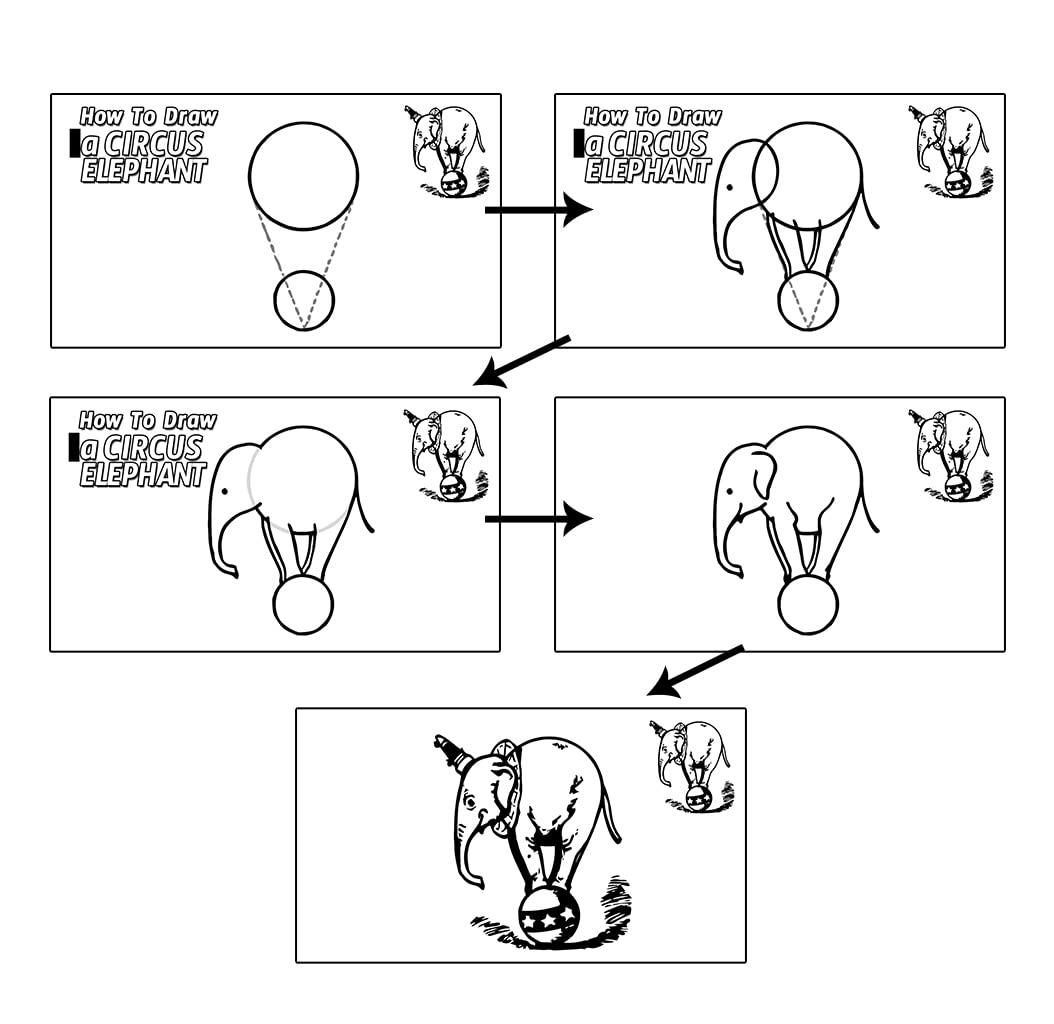 How To Draw
a CIRCUS
ELEPHANT

How To Draw
a CIRCUS
ELEPHANT

How To Draw
a CIRCUS
ELEPHANT