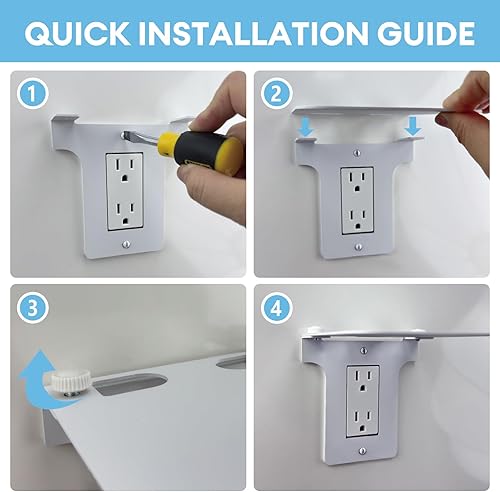 QUICK INSTALLATION GUIDE

1

2

3

4