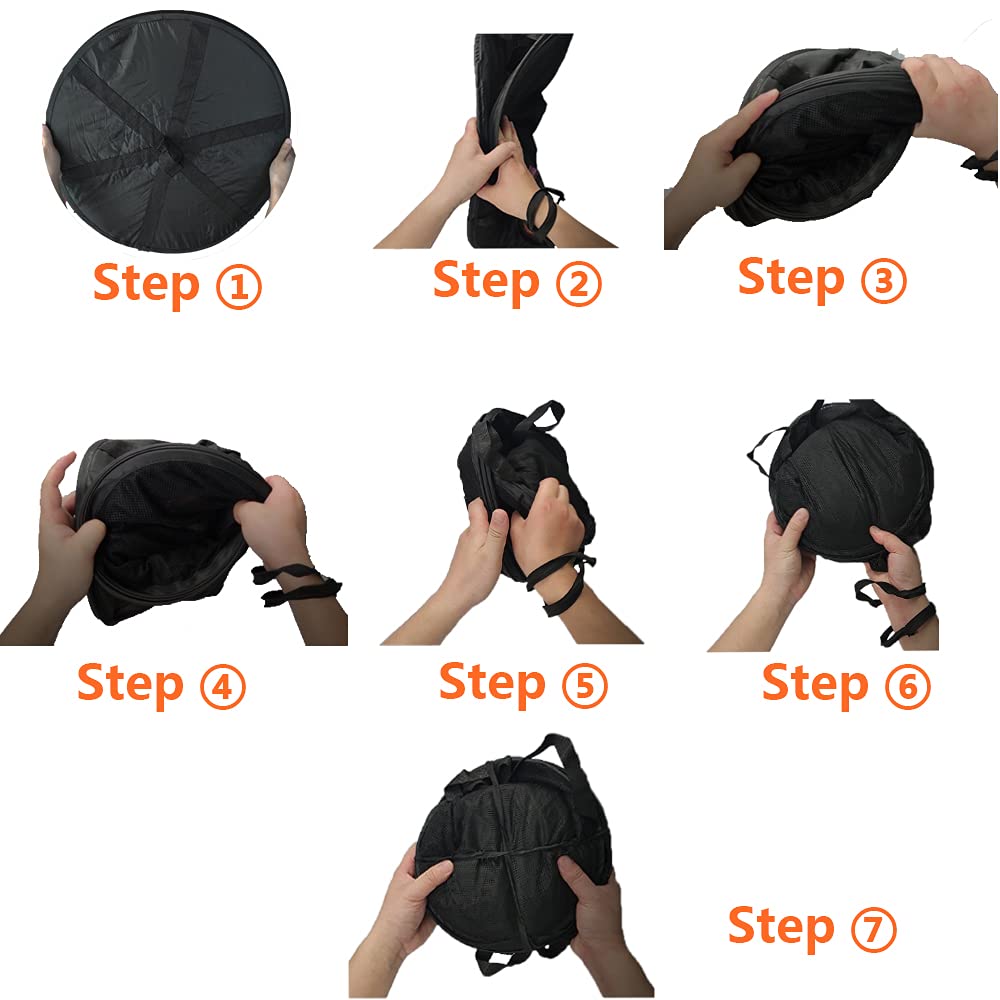 Step ①

Step ②

Step ③

Step ④

Step ⑤

Step ⑥

Step ⑦