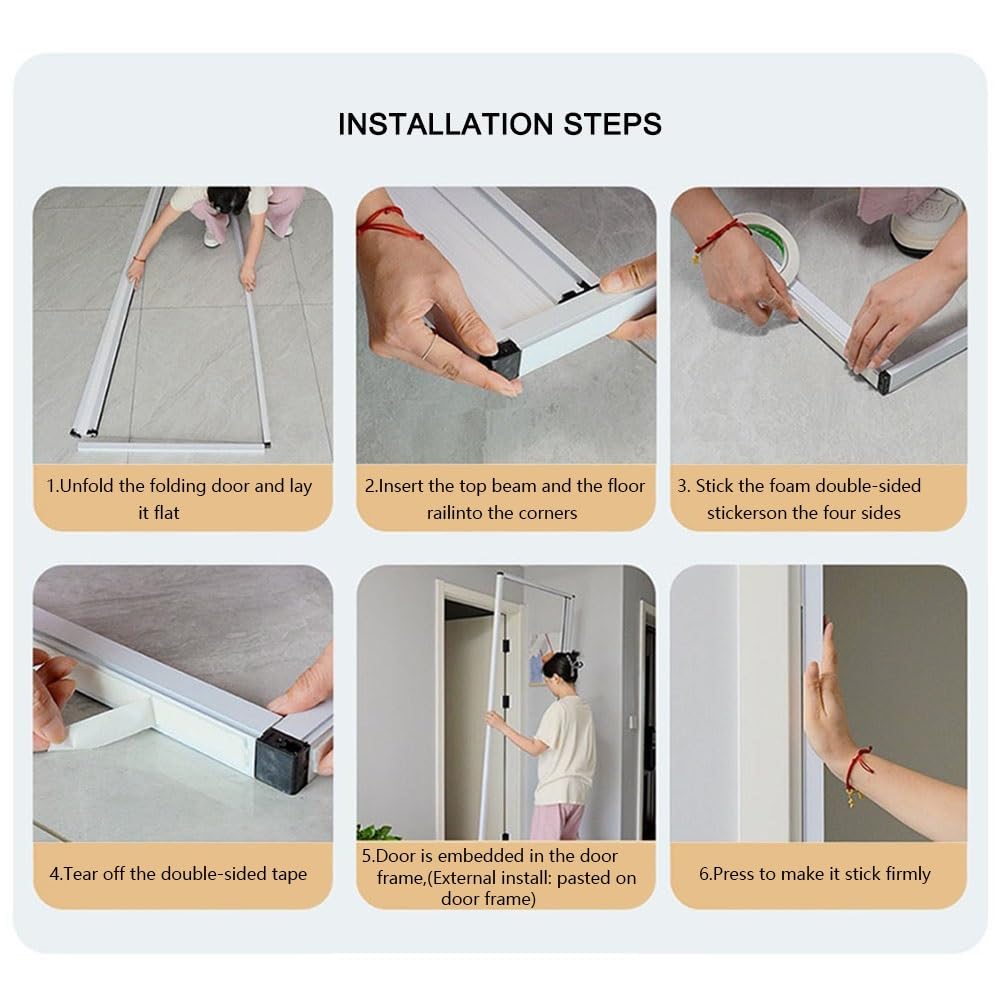 INSTALLATION STEPS

1.Unfold the folding door and lay it flat

2.Insert the top beam and the floor railinto the corners

3. Stick the foam double-sided stickerson the four sides

4.Tear off the double-sided tape

5.Door is embedded in the door frame,(External install: pasted on door frame)

6.Press to make it stick firmly