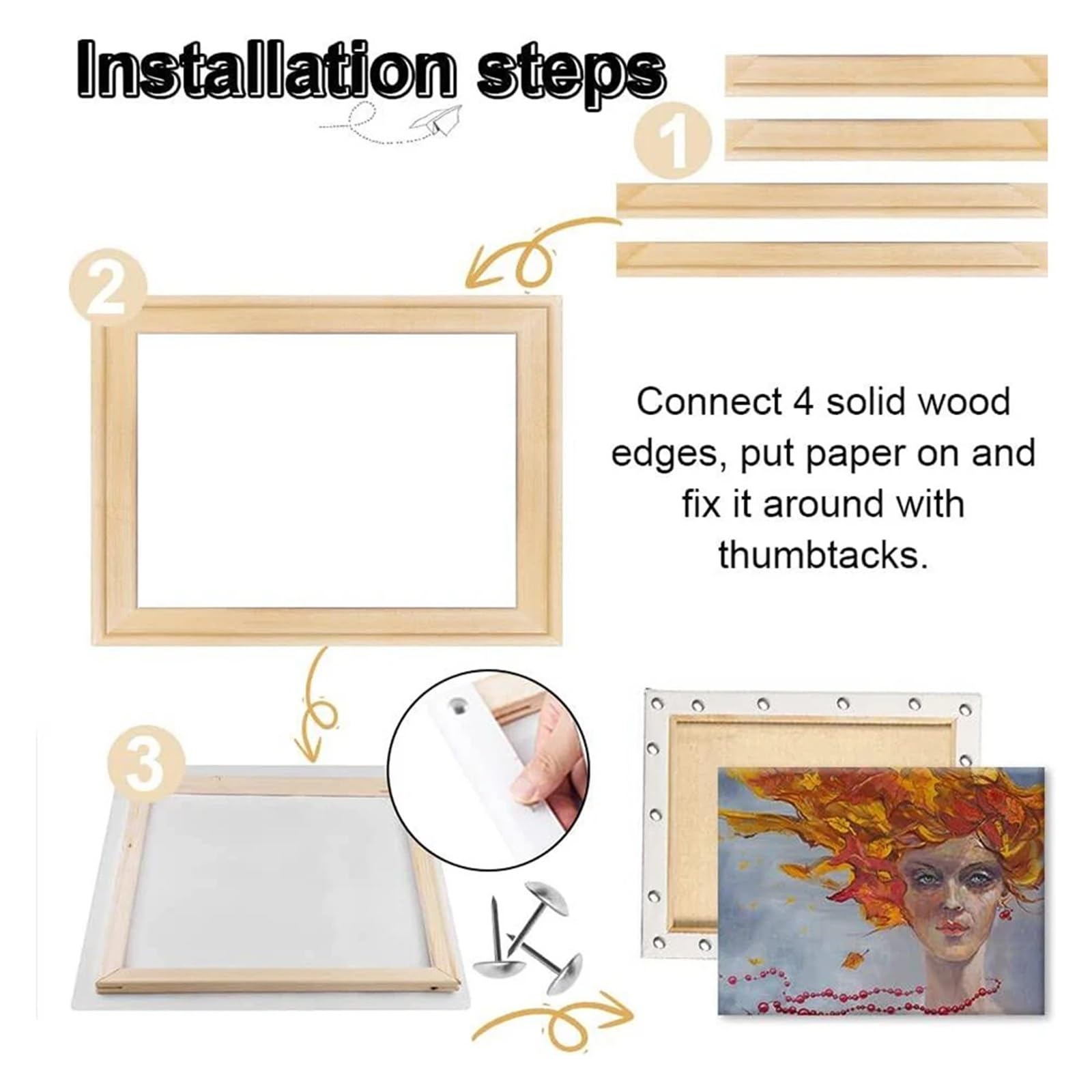 Installation steps

1

2

Connect 4 solid wood edges, put paper on and fix it around with thumbtacks.

3