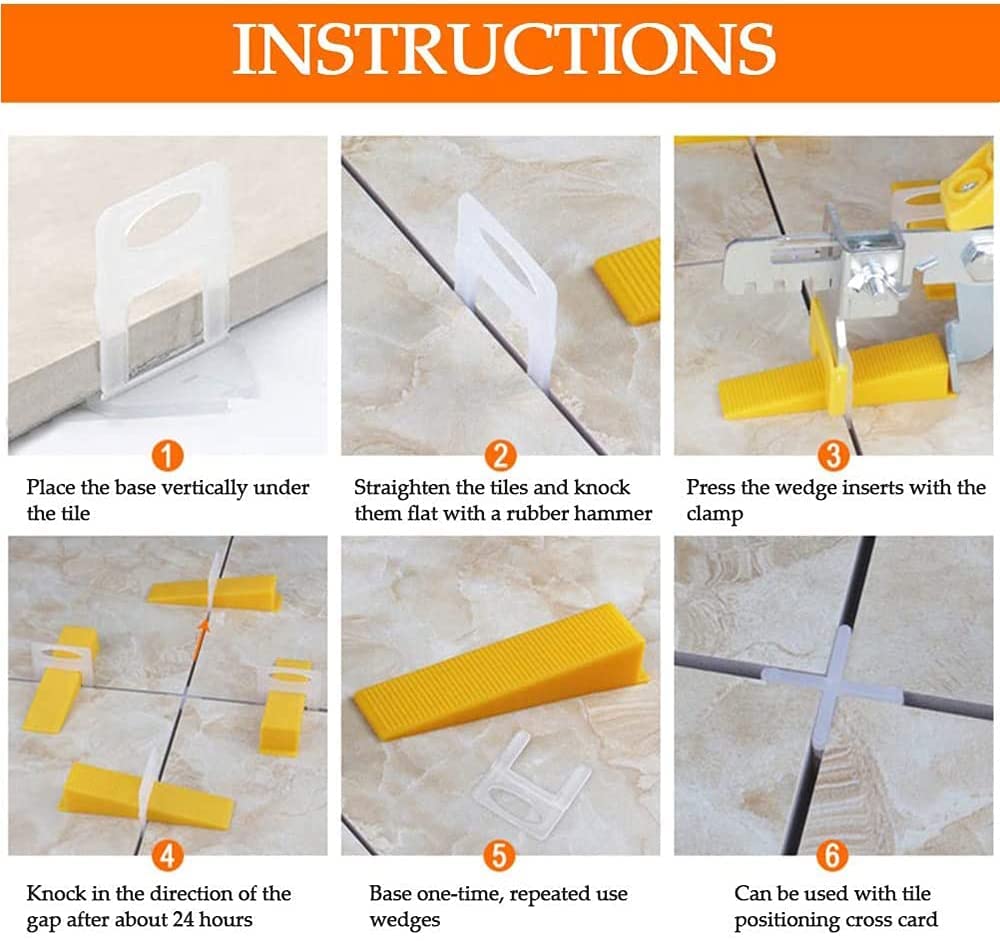 INSTRUCTIONS

1
Place the base vertically under the tile

2
Straighten the tiles and knock them flat with a rubber hammer

3
Press the wedge inserts with the clamp

4
Knock in the direction of the gap after about 24 hours

5
Base one-time, repeated use wedges

6
Can be used with tile positioning cross card