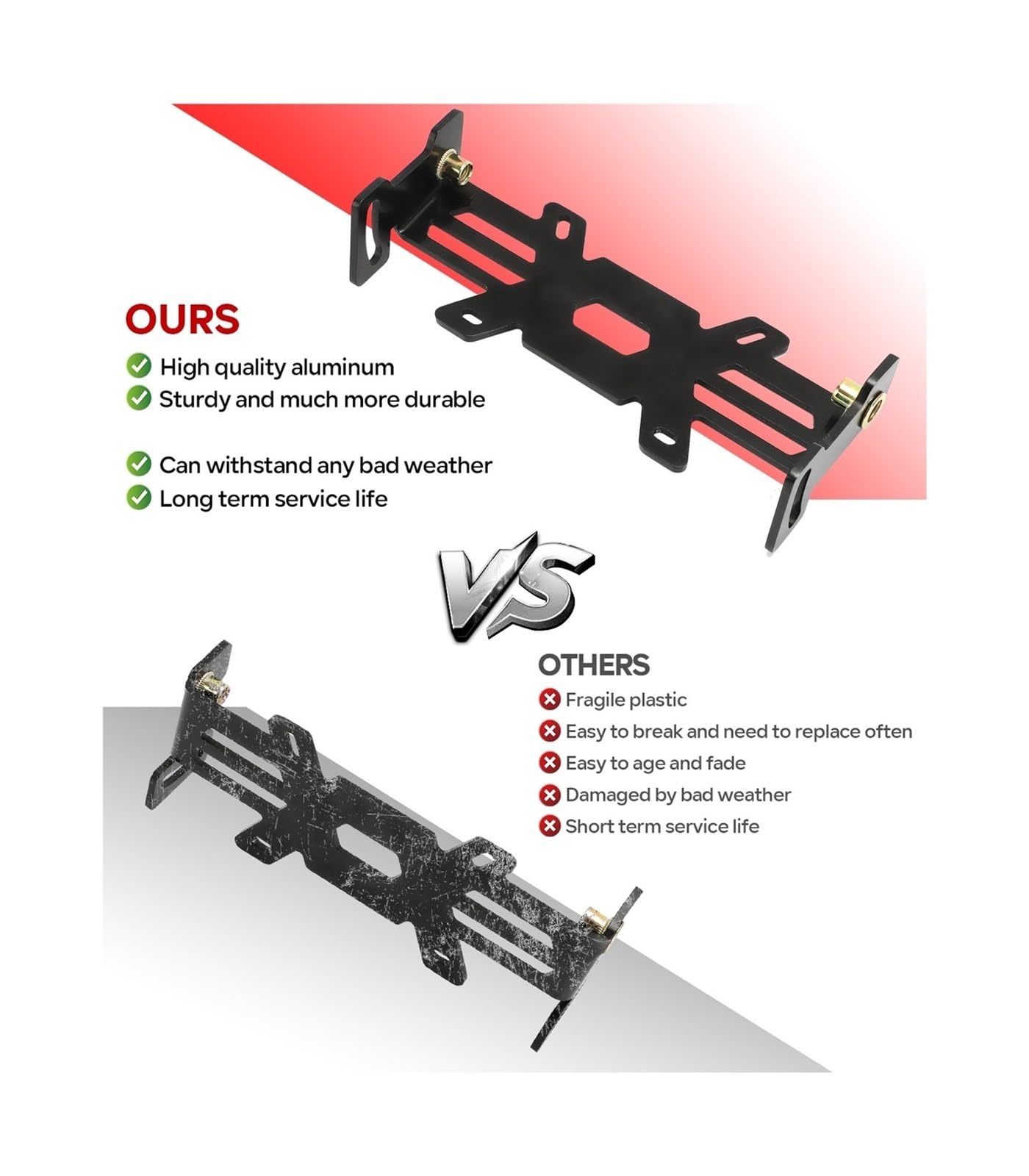 OURS

High quality aluminum

Sturdy and much more durable

Can withstand any bad weather

Long term service life

VS

OTHERS

Fragile plastic

Easy to break and need to replace often

Easy to age and fade

Damaged by bad weather

Short term service life