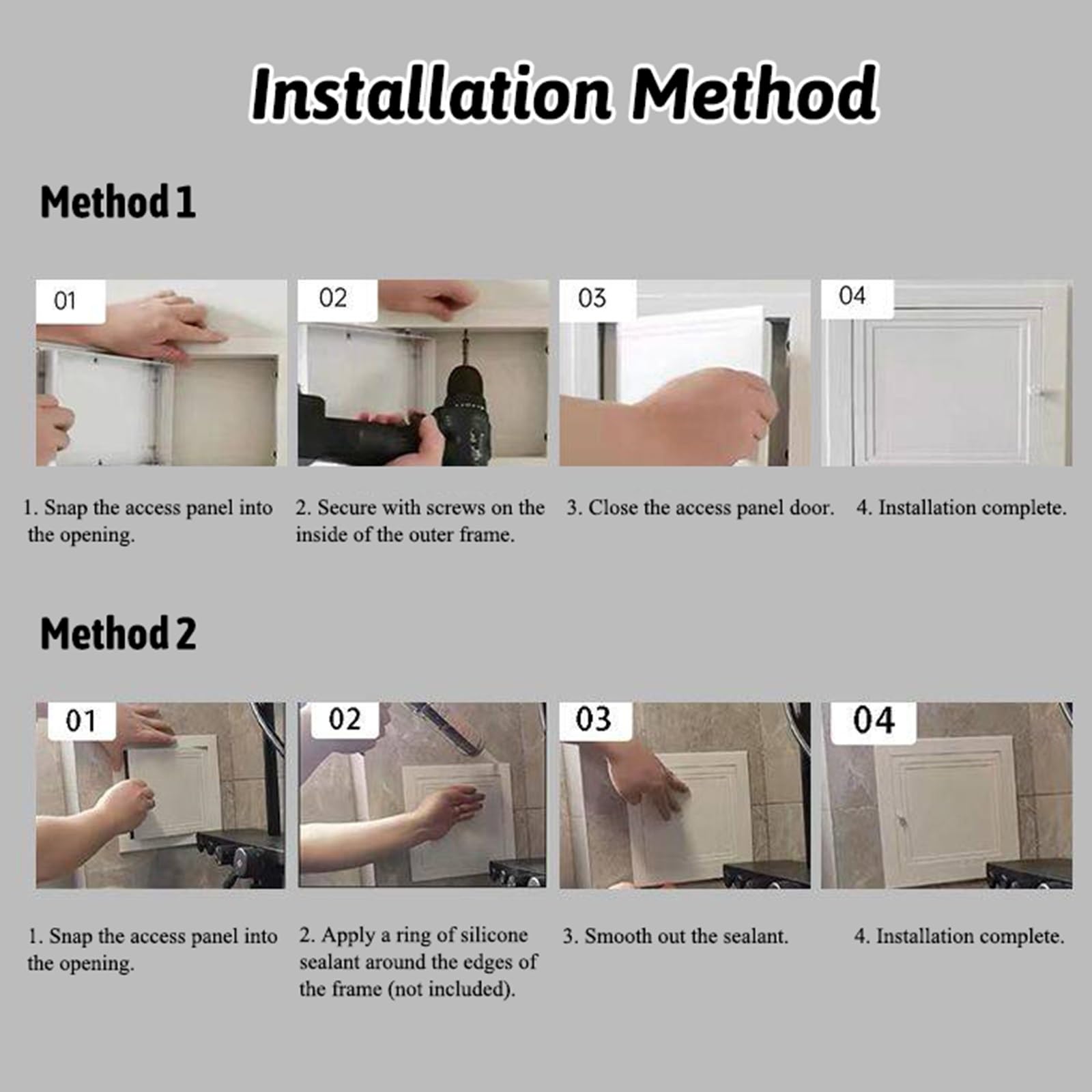 Installation Method

Method 1

01

02

03

04

1. Snap the access panel into the opening.

2. Secure with screws on the inside of the outer frame.

3. Close the access panel door.

4. Installation complete.

Method 2

01

02

03

04

1. Snap the access panel into the opening.

2. Apply a ring of silicone sealant around the edges of the frame (not included).

3. Smooth out the sealant.

4. Installation complete.