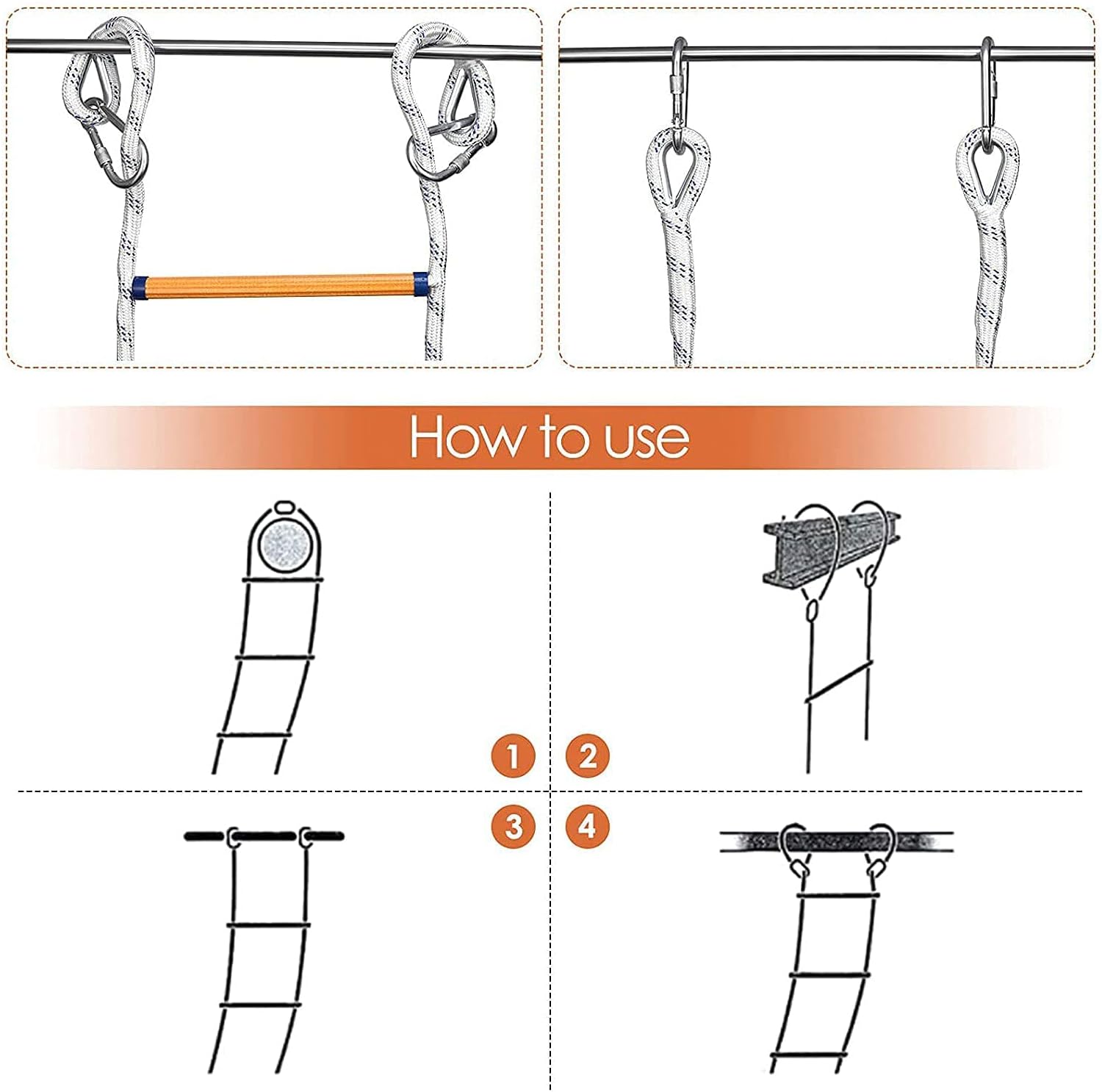 How to use

1

2

3

4