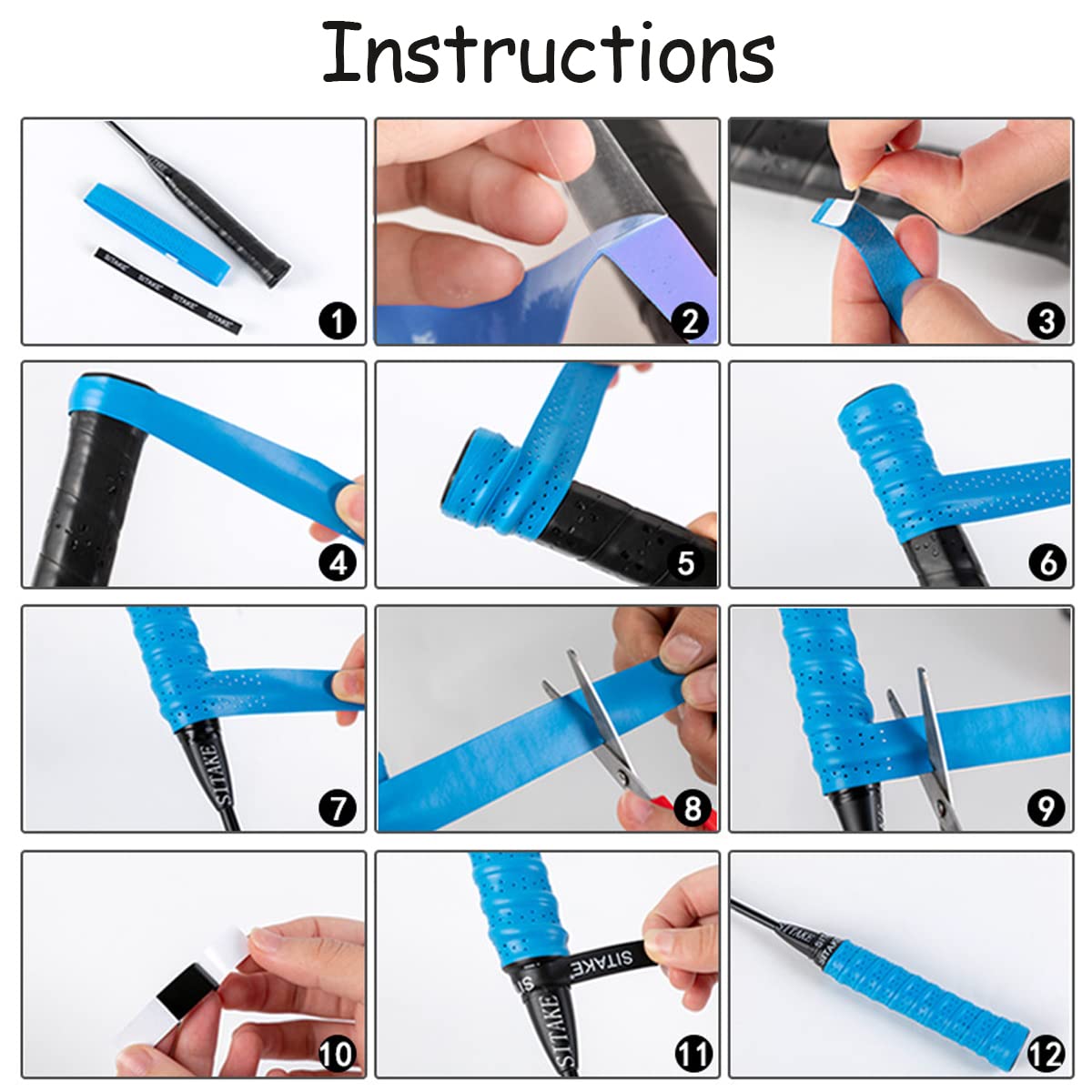 Instructions

SITAKE SITAKE SITAKE
1
2
3
4
5
6
SITAKE
7
8
9
10
SITAKE SITAKE
11
SITAKE SITAKE
12