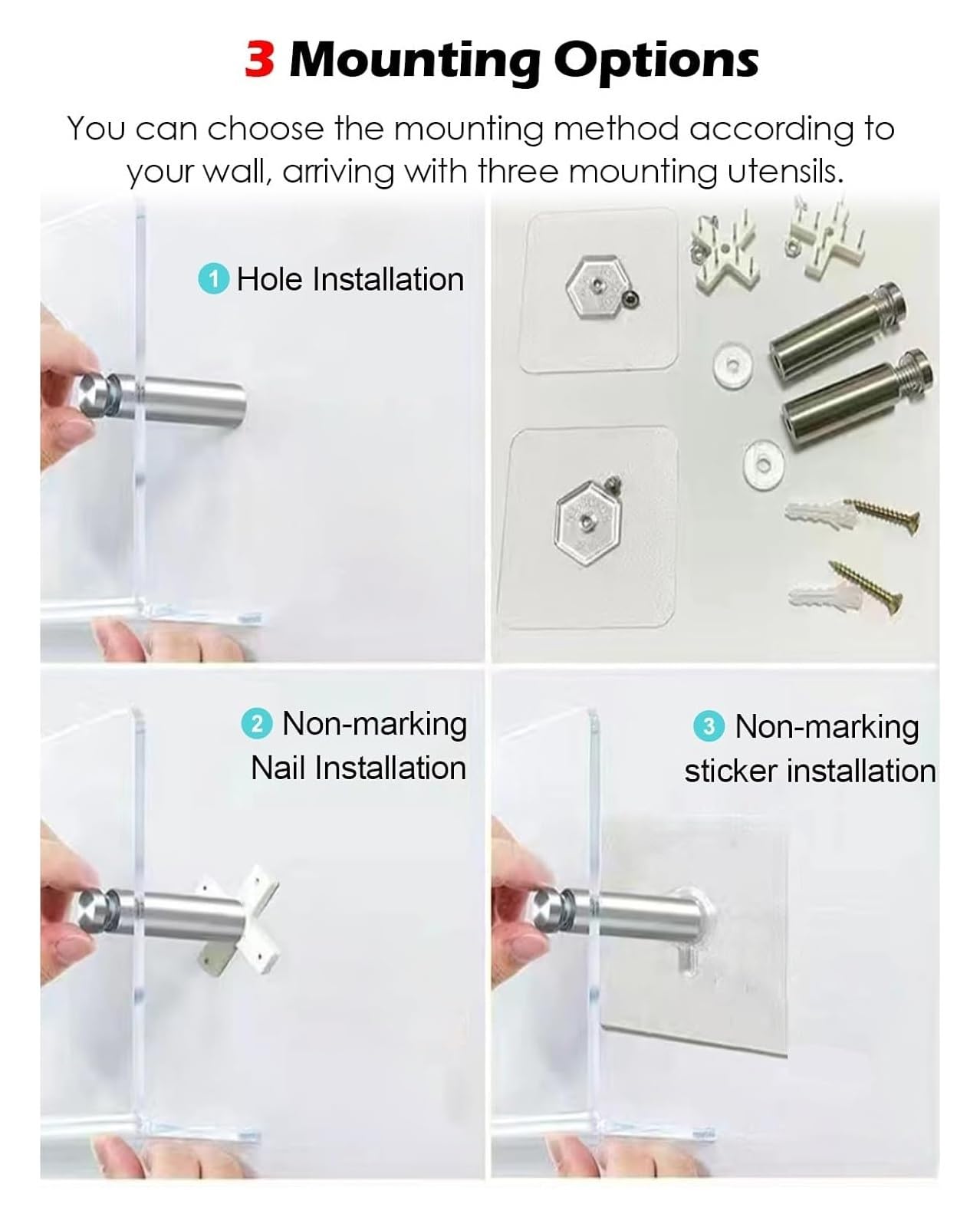 3 Mounting Options

You can choose the mounting method according to your wall, arriving with three mounting utensils.

1 Hole Installation

2 Non-marking Nail Installation

3 Non-marking sticker installation