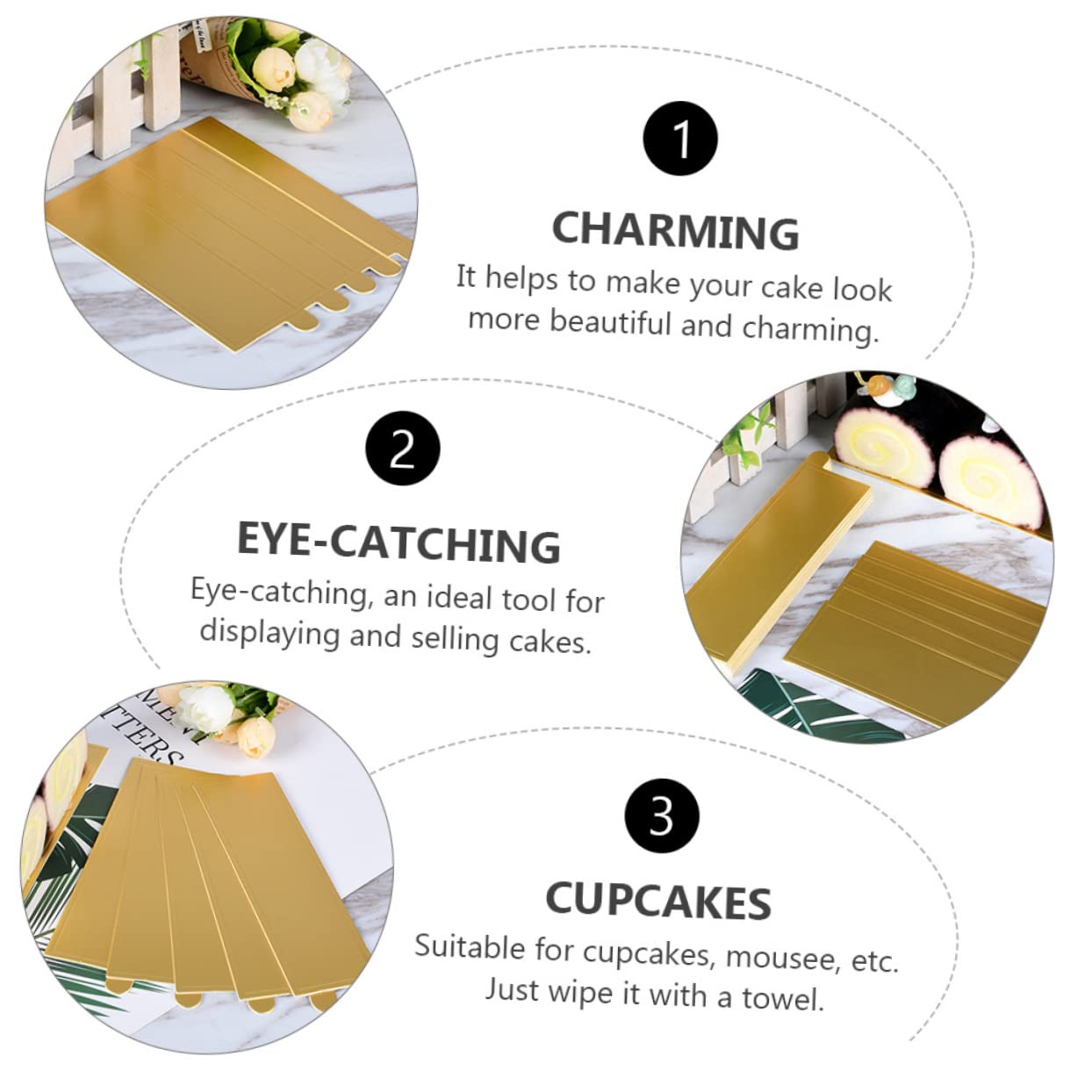 1

CHARMING

It helps to make your cake look more beautiful and charming.

2

EYE-CATCHING

Eye-catching, an ideal tool for displaying and selling cakes.

3

CUPCAKES

Suitable for cupcakes, mousee, etc. Just wipe it with a towel.