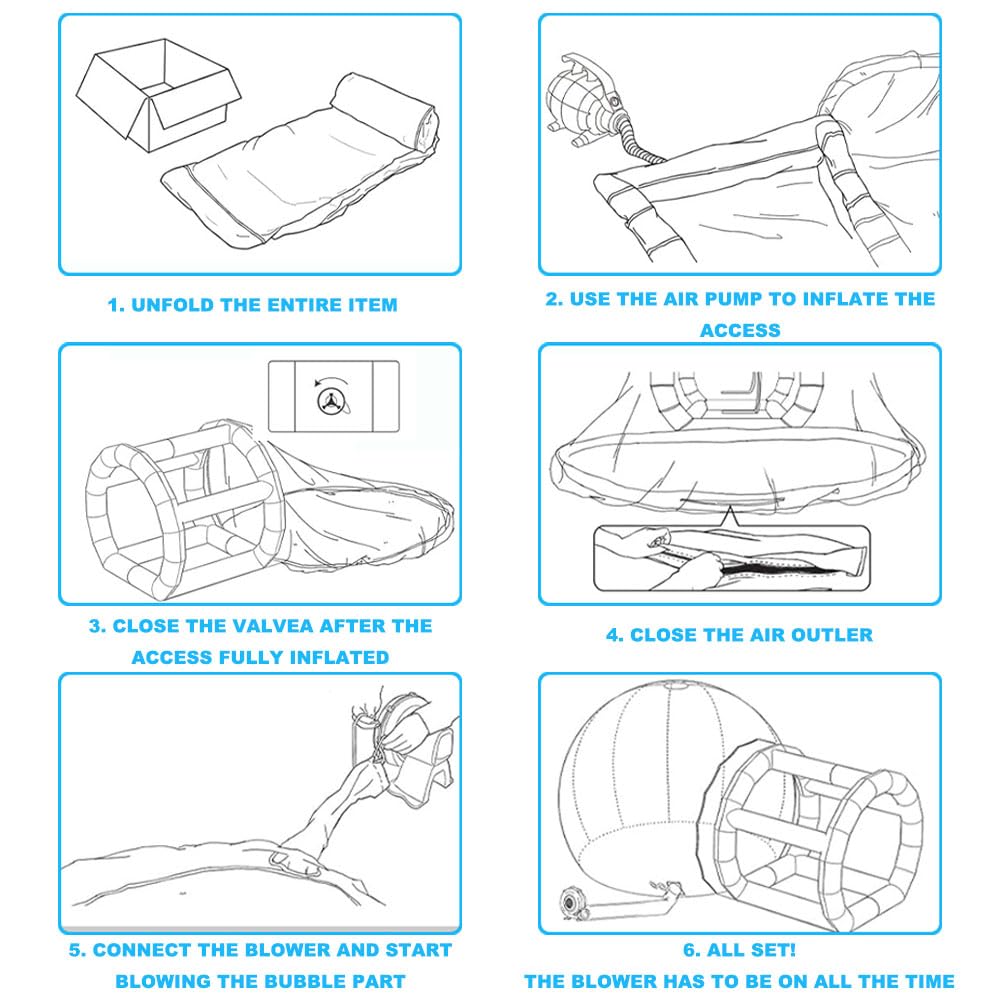 1. UNFOLD THE ENTIRE ITEM

2. USE THE AIR PUMP TO INFLATE THE ACCESS

3. CLOSE THE VALVEA AFTER THE ACCESS FULLY INFLATED

4. CLOSE THE AIR OUTLER

5. CONNECT THE BLOWER AND START BLOWING THE BUBBLE PART

6. ALL SET!
THE BLOWER HAS TO BE ON ALL THE TIME