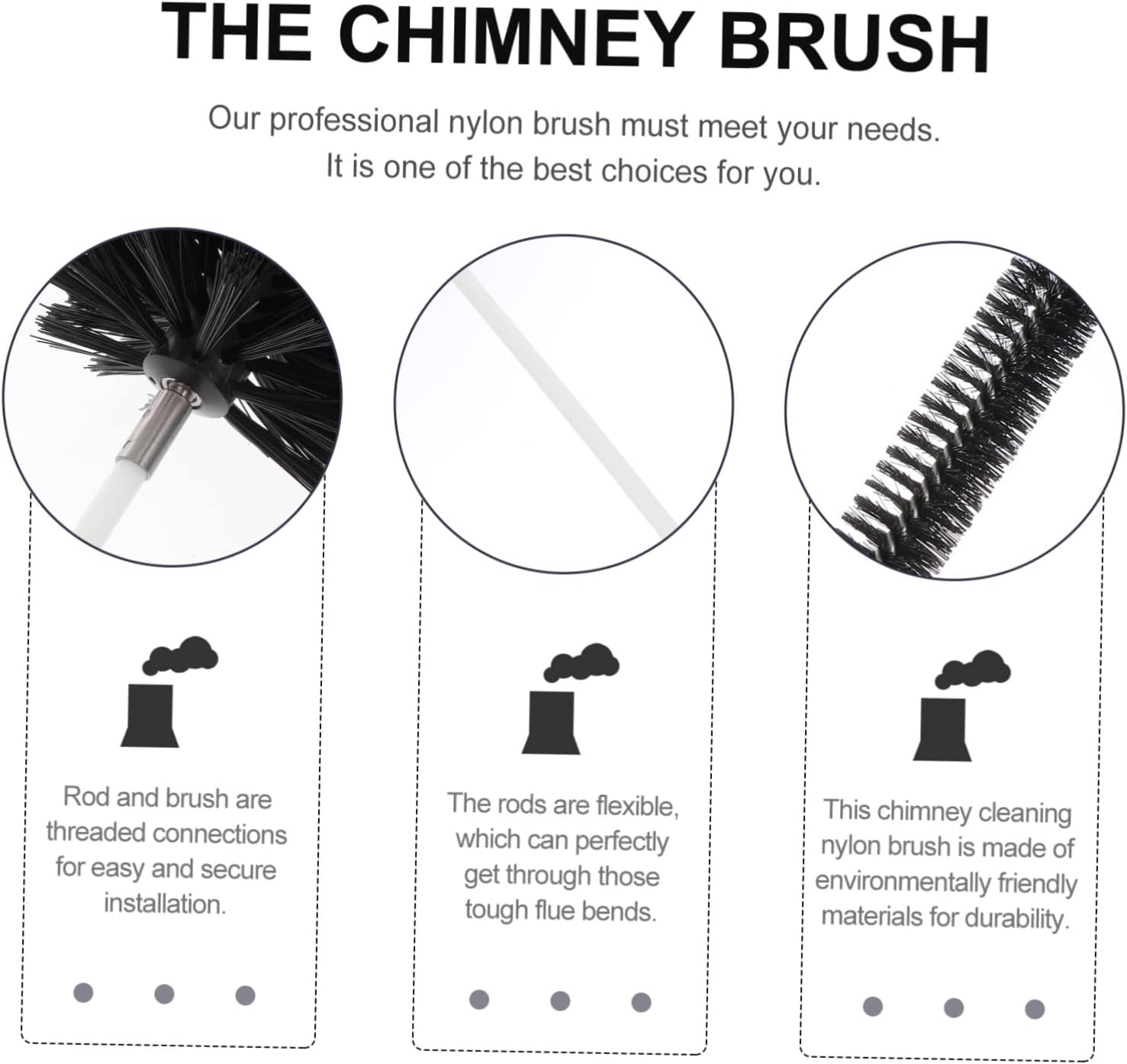 THE CHIMNEY BRUSH

Our professional nylon brush must meet your needs. It is one of the best choices for you.

Rod and brush are threaded connections for easy and secure installation.

The rods are flexible, which can perfectly get through those tough flue bends.

This chimney cleaning nylon brush is made of environmentally friendly materials for durability.