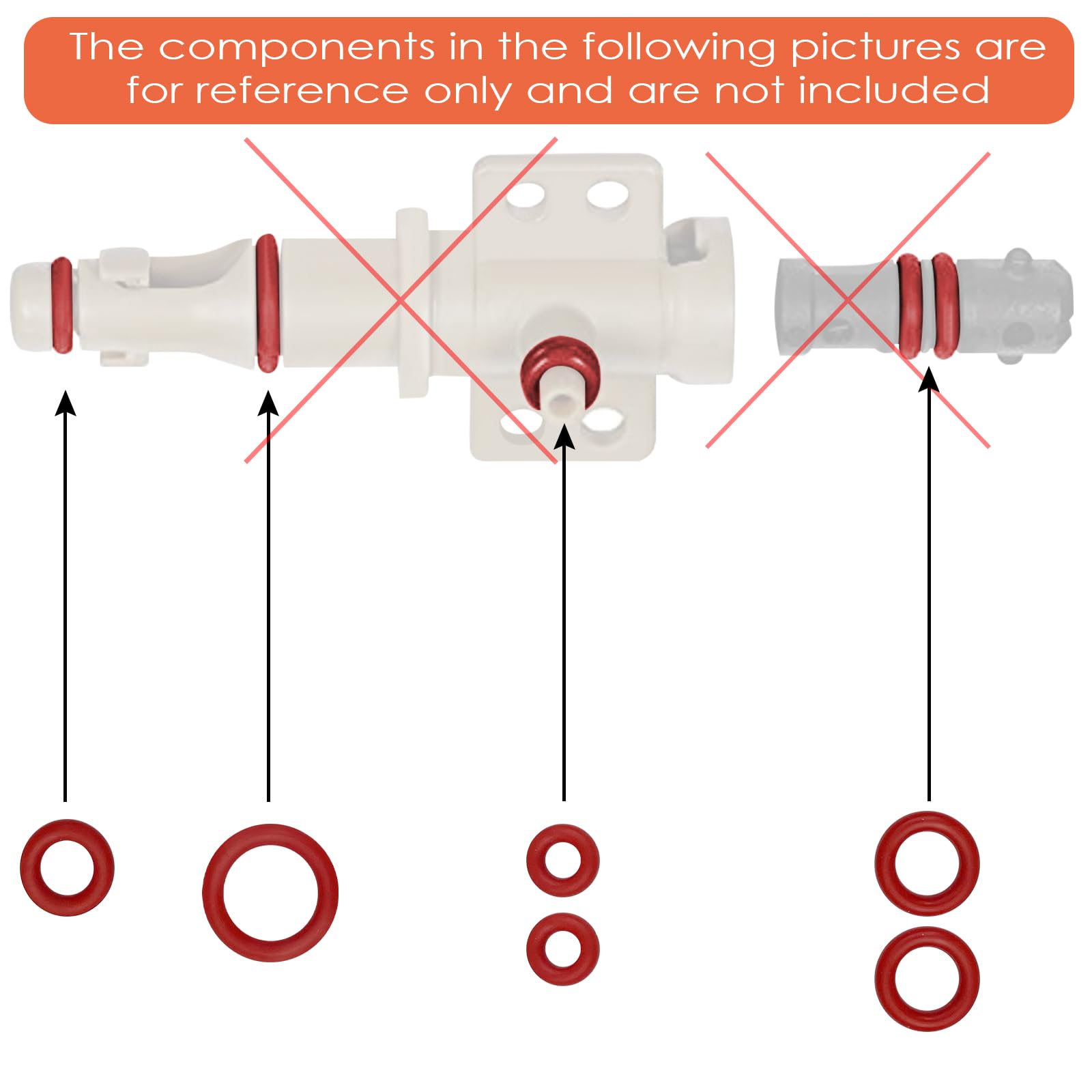 The components in the following pictures are for reference only and are not included