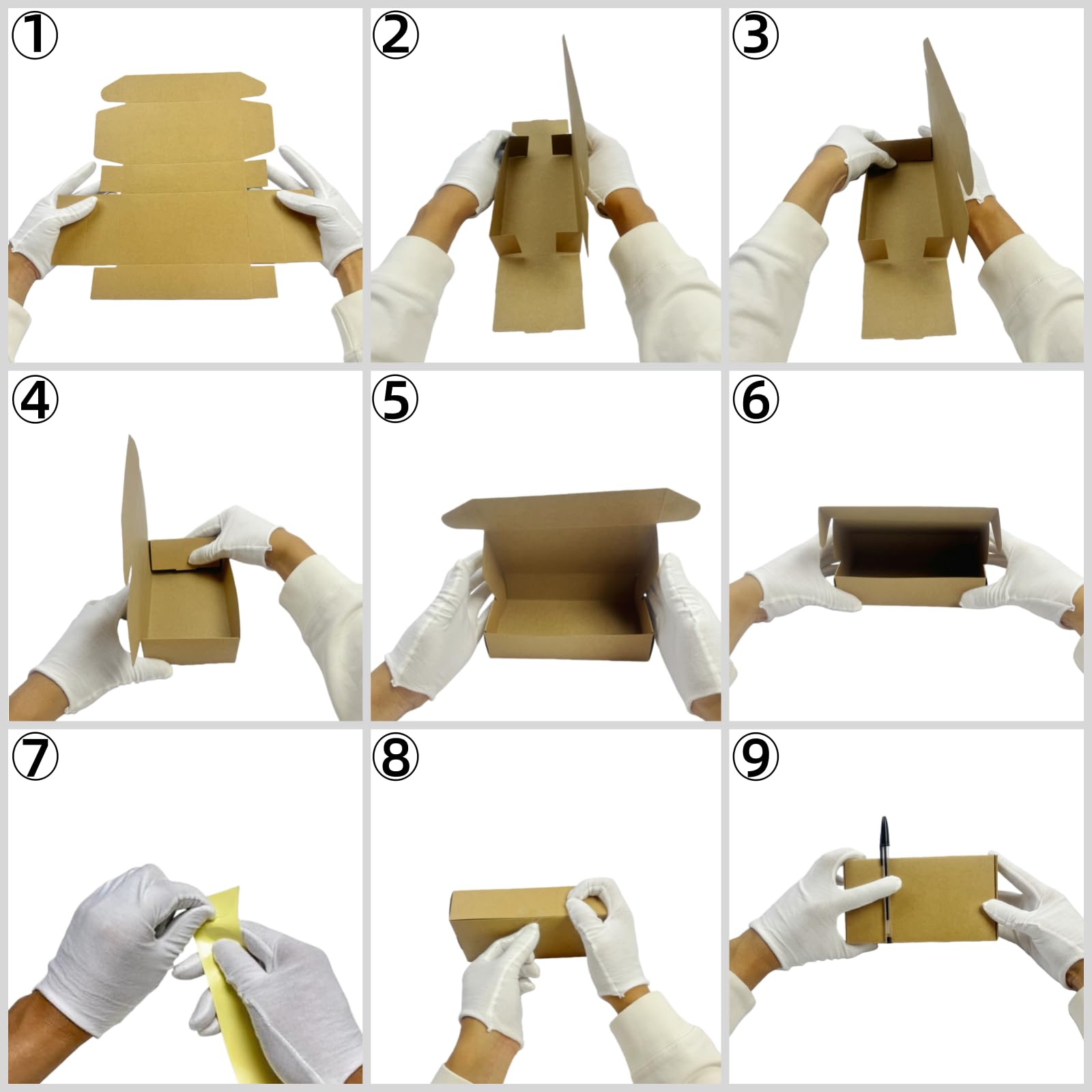 ①

②

③

④

⑤

⑥

⑦

⑧

⑨