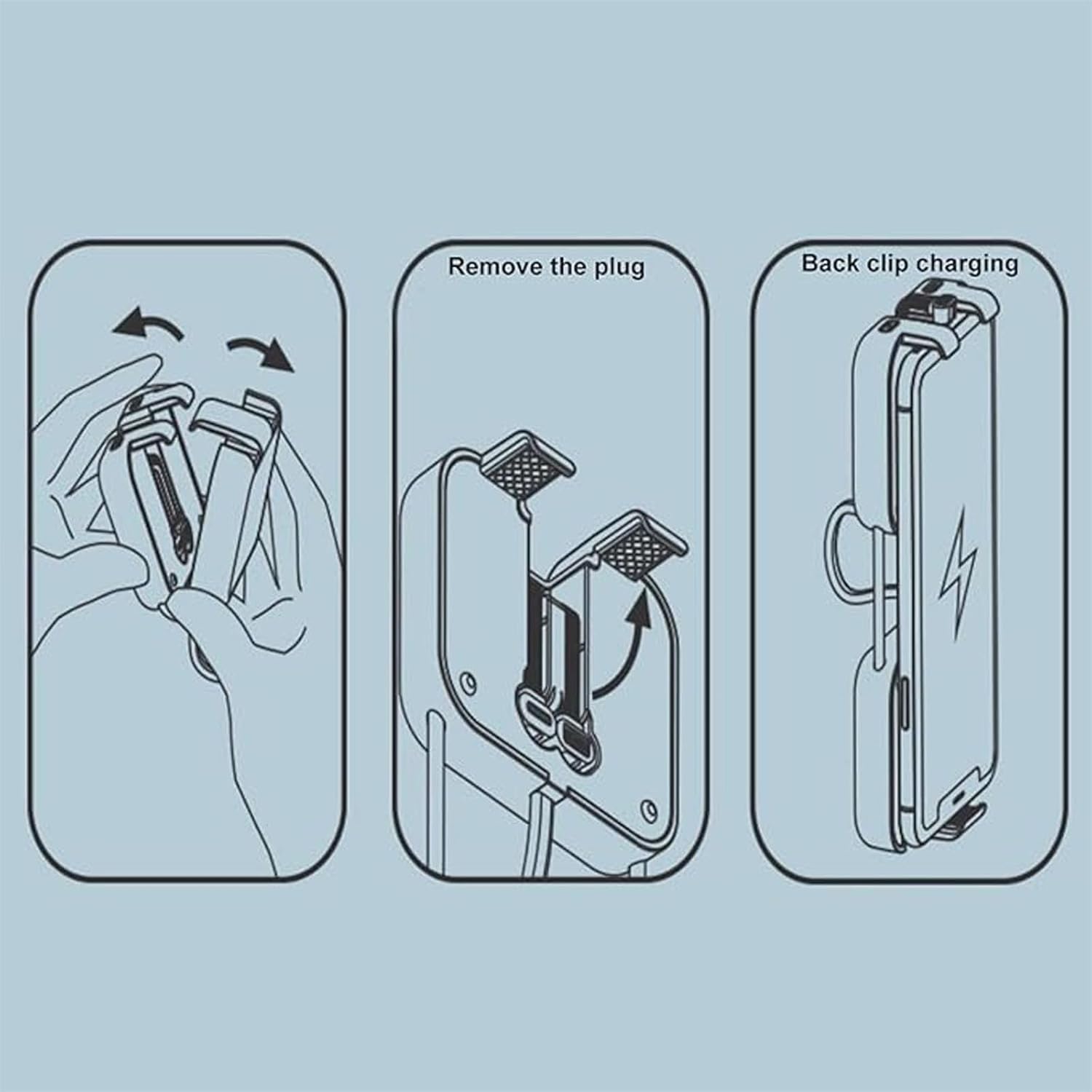 Remove the plug

Back clip charging