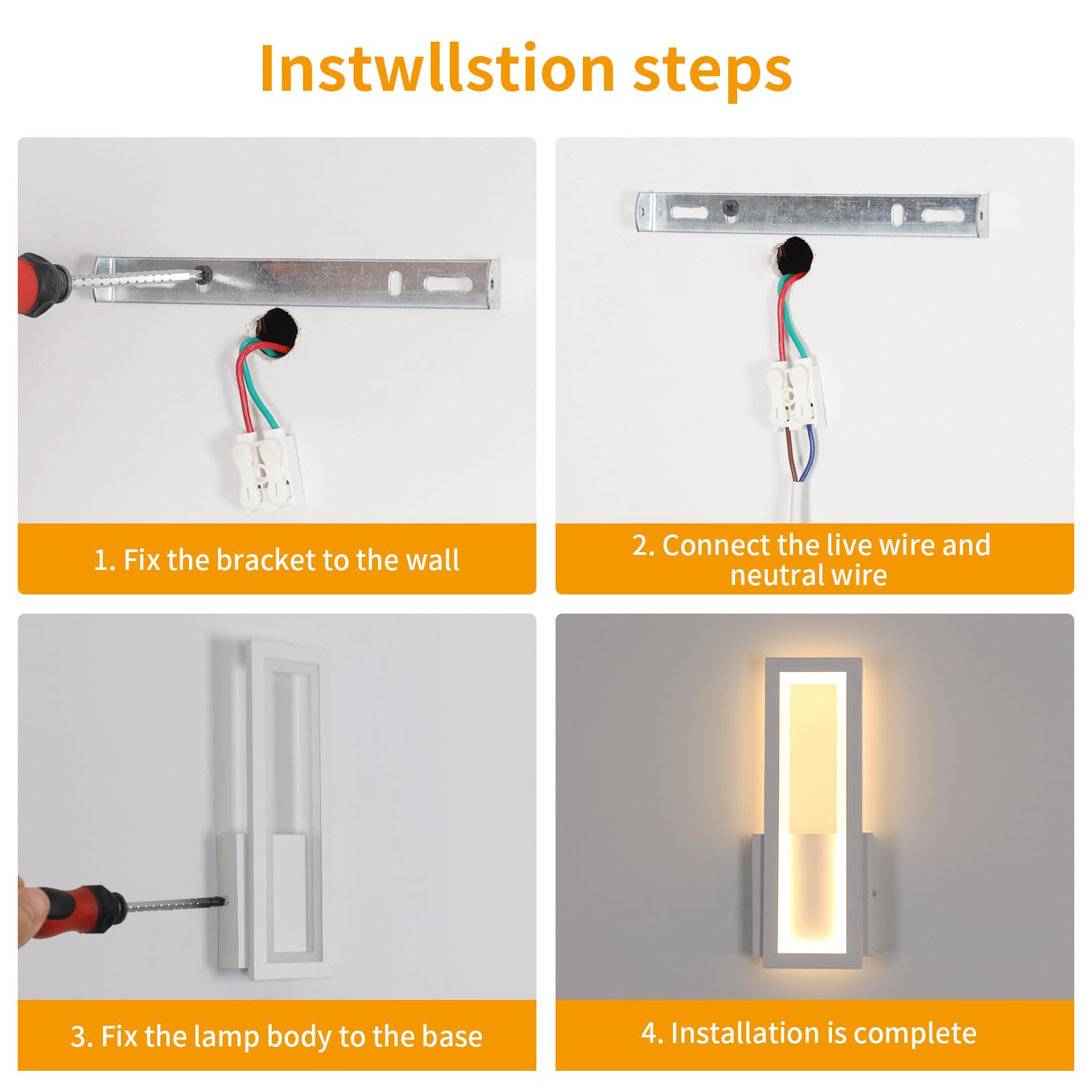 Instwllstion steps

1. Fix the bracket to the wall

2. Connect the live wire and neutral wire

3. Fix the lamp body to the base

4. Installation is complete