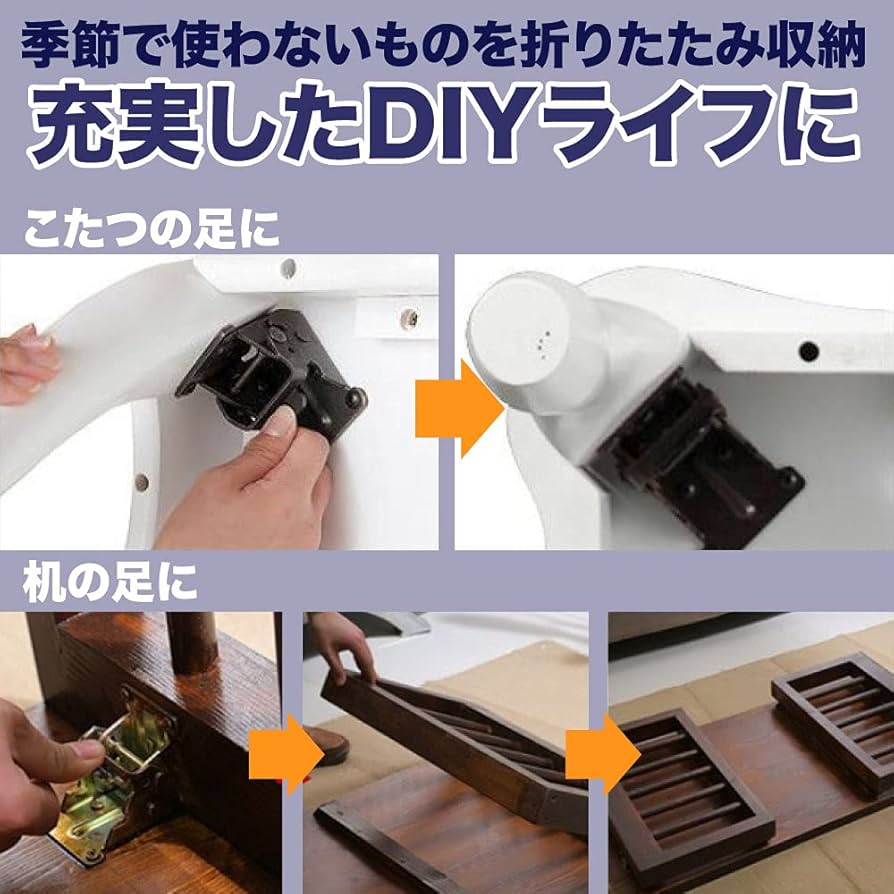 季節で使わないものを折りたたみ収納
充実したDIYライフに

こたつの足に

机の足に