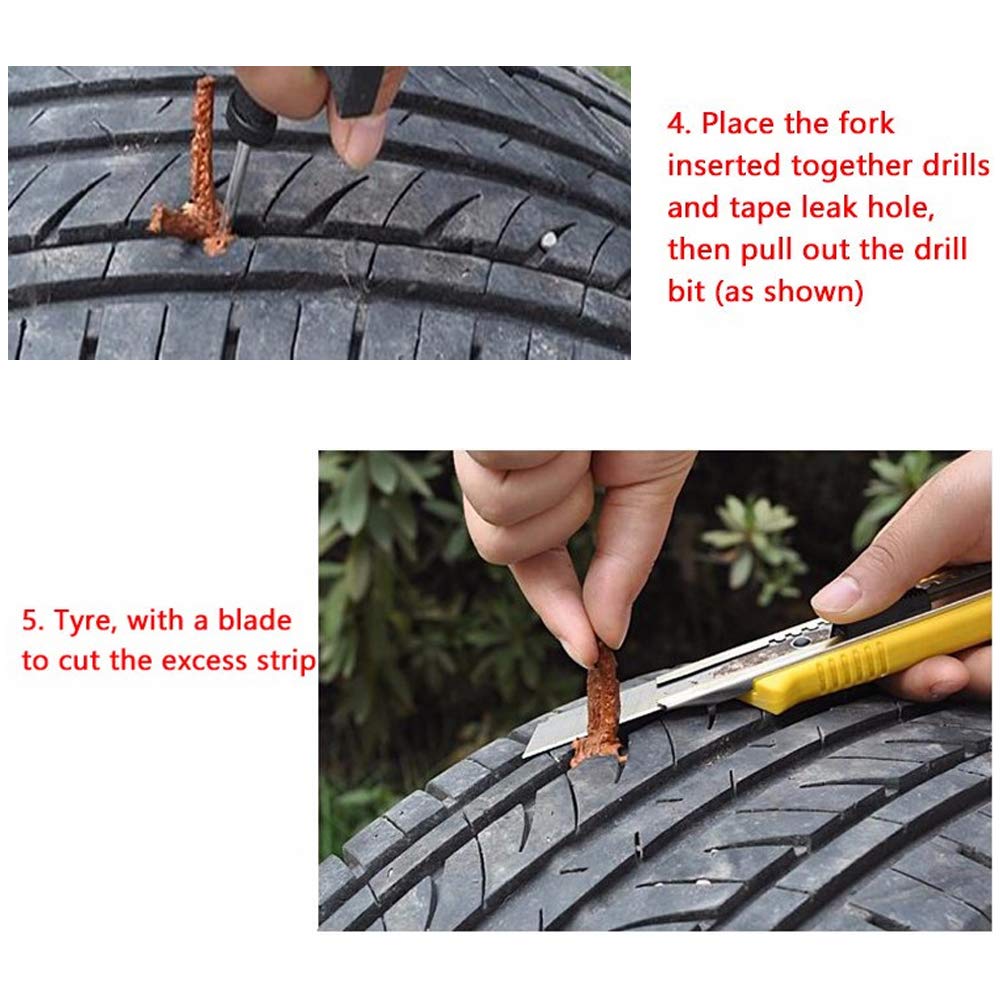 4. Place the fork inserted together drills and tape leak hole, then pull out the drill bit (as shown)

5. Tyre, with a blade to cut the excess strip