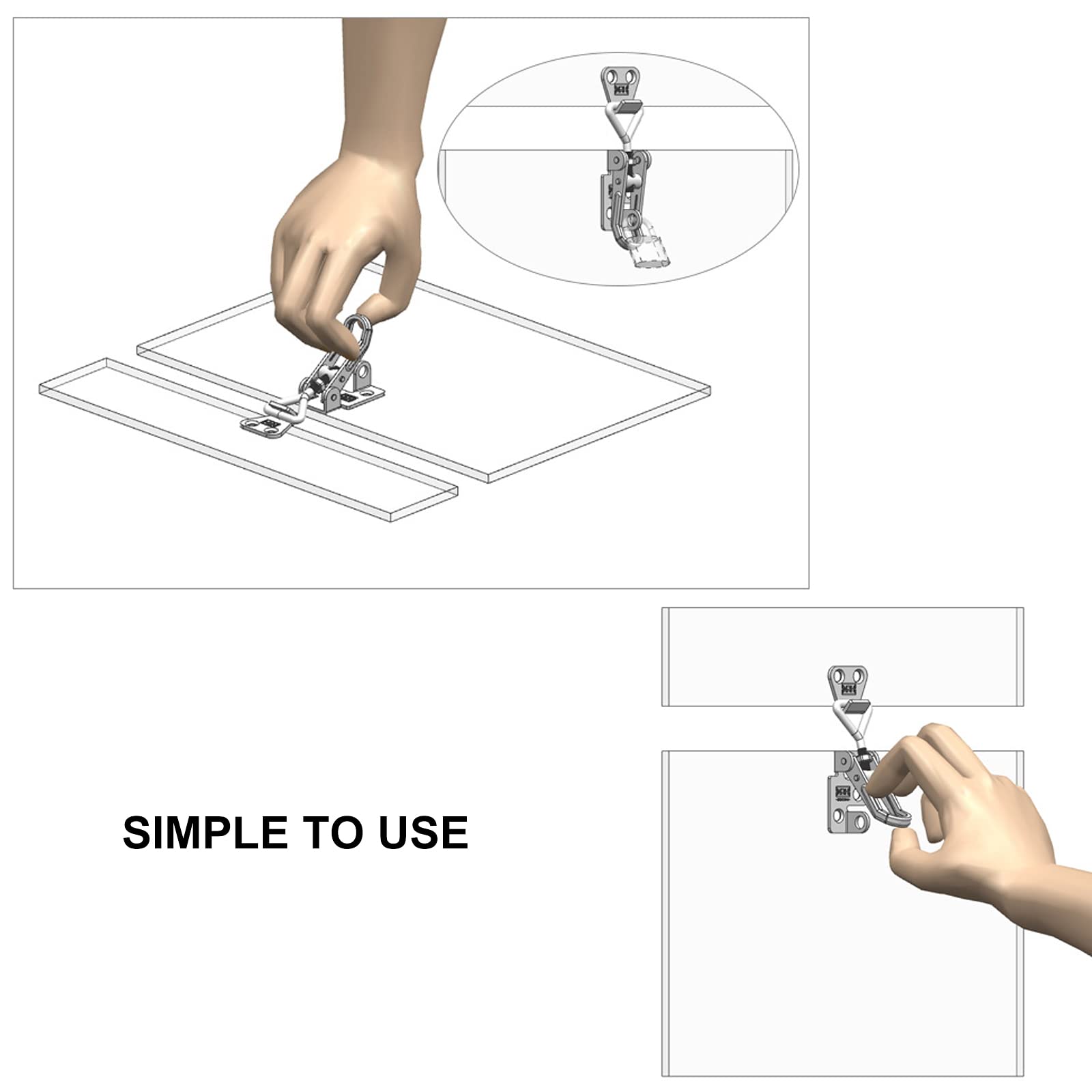 SIMPLE TO USE