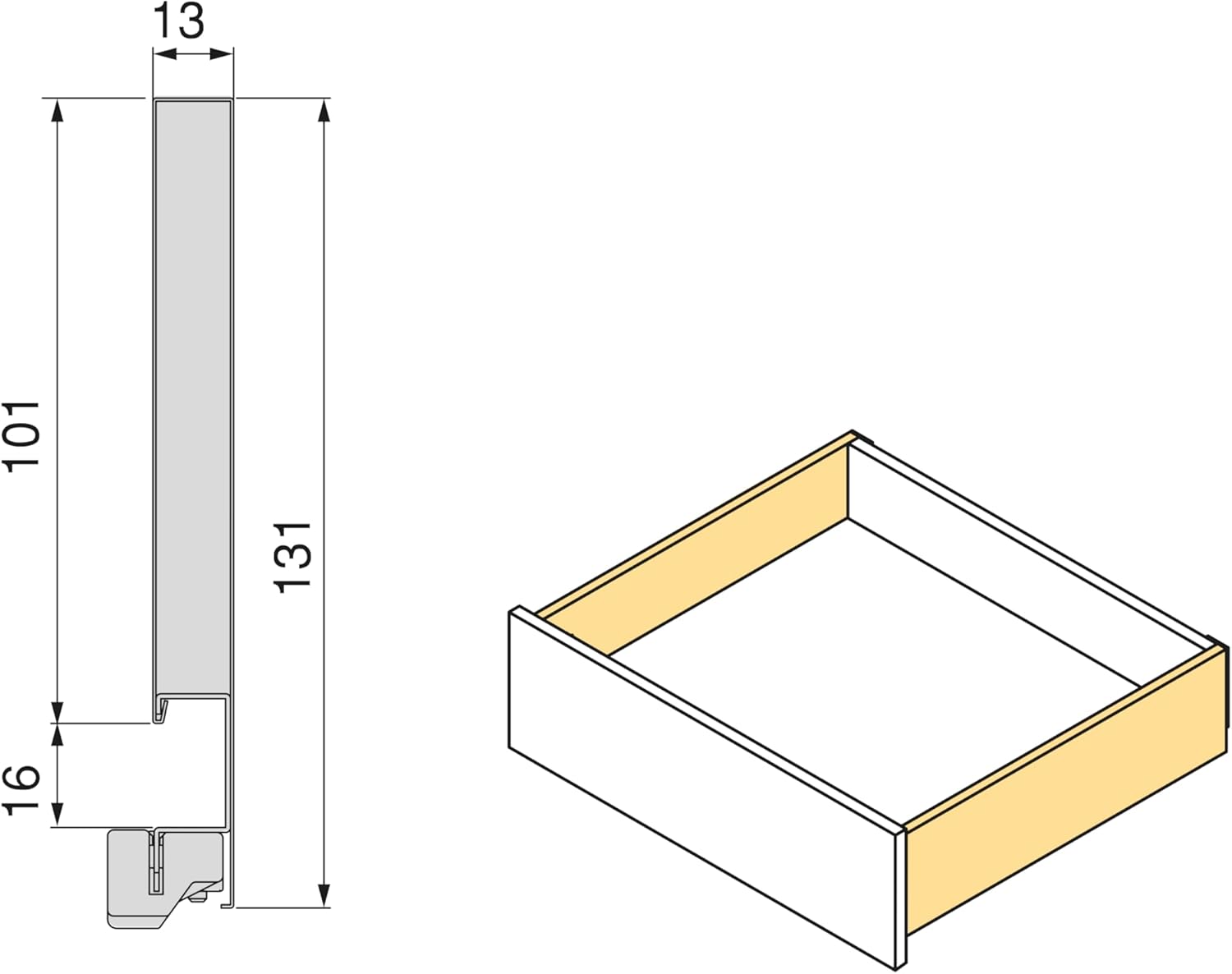 13

101

131

16