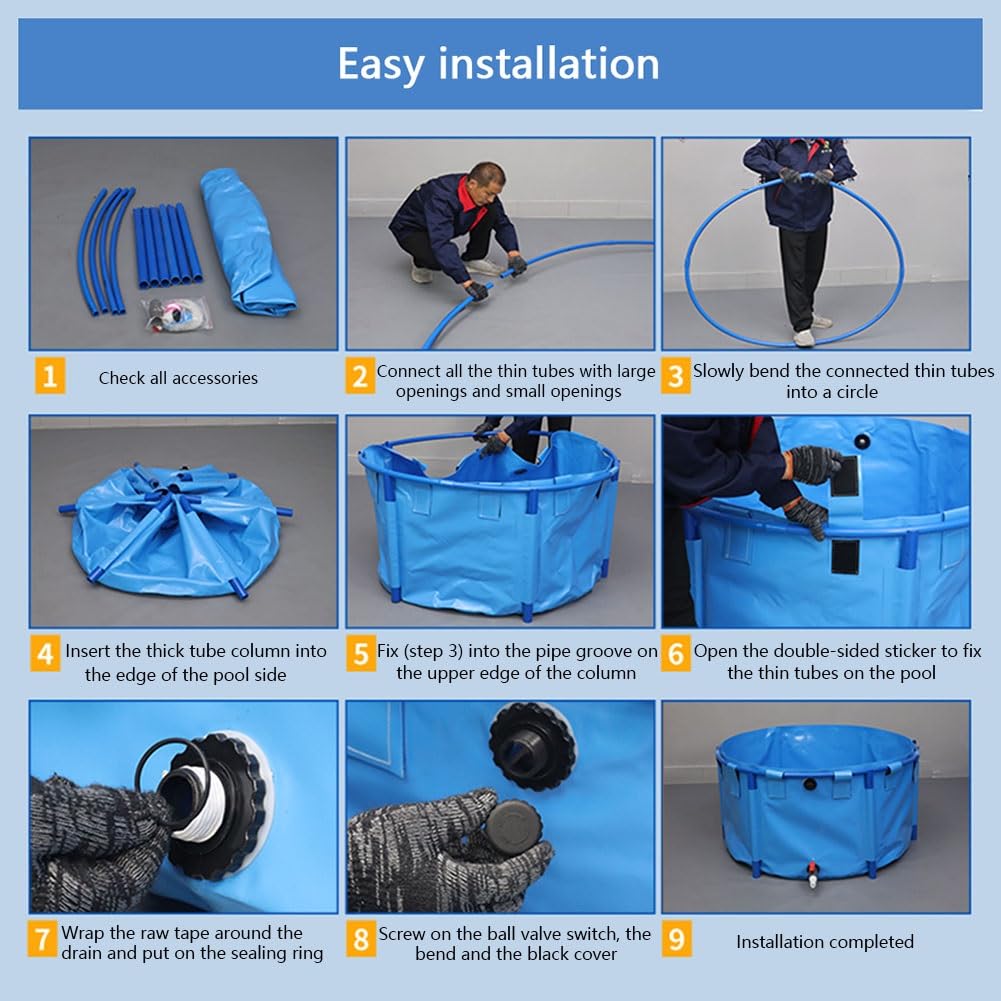 Easy installation

1 Check all accessories

2 Connect all the thin tubes with large openings and small openings

3 Slowly bend the connected thin tubes into a circle

4 Insert the thick tube column into the edge of the pool side

5 Fix (step 3) into the pipe groove on the upper edge of the column

6 Open the double-sided sticker to fix the thin tubes on the pool

7 Wrap the raw tape around the drain and put on the sealing ring

8 Screw on the ball valve switch, the bend and the black cover

9 Installation completed