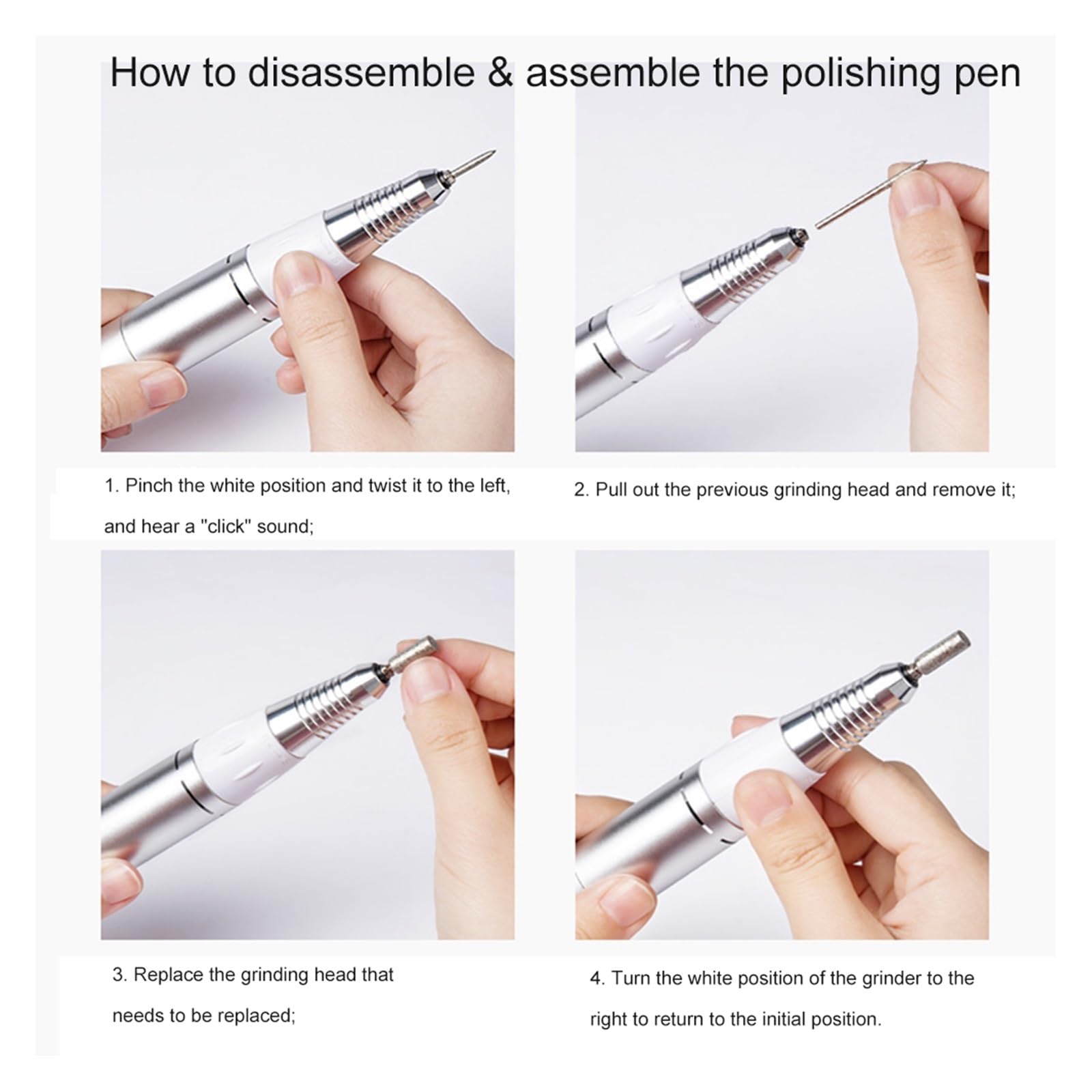 How to disassemble & assemble the polishing pen

1. Pinch the white position and twist it to the left, and hear a "click" sound;

2. Pull out the previous grinding head and remove it;

3. Replace the grinding head that needs to be replaced;

4. Turn the white position of the grinder to the right to return to the initial position.