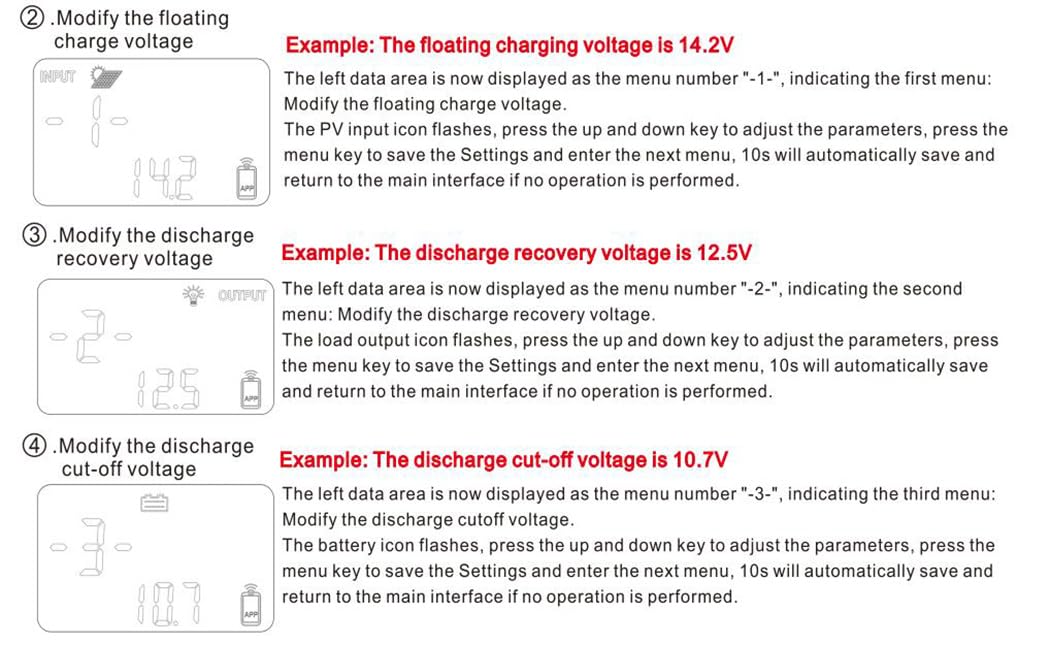 ② .Modify the floating charge voltage

INPUT

-1-

14.2

APP

Example: The floating charging voltage is 14.2V

The left data area is now displayed as the menu number "-1-", indicating the first menu: Modify the floating charge voltage.

The PV input icon flashes, press the up and down key to adjust the parameters, press the menu key to save the Settings and enter the next menu, 10s will automatically save and return to the main interface if no operation is performed.

③ .Modify the discharge recovery voltage

OUTPUT

-2-

12.5

APP

Example: The discharge recovery voltage is 12.5V

The left data area is now displayed as the menu number "-2-", indicating the second menu: Modify the discharge recovery voltage.

The load output icon flashes, press the up and down key to adjust the parameters, press the menu key to save the Settings and enter the next menu, 10s will automatically save and return to the main interface if no operation is performed.

④ .Modify the discharge cut-off voltage

-3-

10.7

APP

Example: The discharge cut-off voltage is 10.7V

The left data area is now displayed as the menu number "-3-", indicating the third menu: Modify the discharge cutoff voltage.

The battery icon flashes, press the up and down key to adjust the parameters, press the menu key to save the Settings and enter the next menu, 10s will automatically save and return to the main interface if no operation is performed.