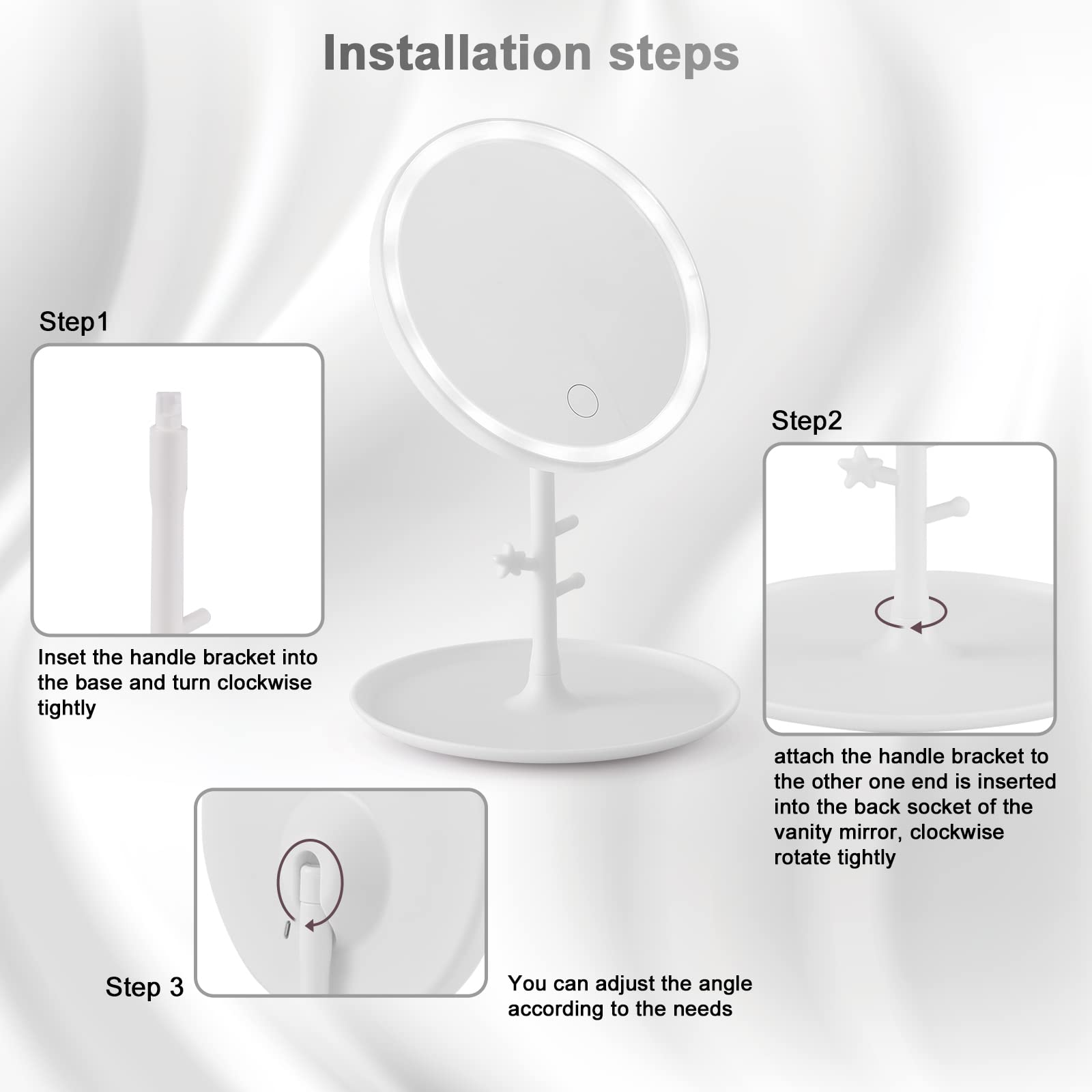 Installation steps

Step1

Inset the handle bracket into the base and turn clockwise tightly

Step2

attach the handle bracket to the other one end is inserted into the back socket of the vanity mirror, clockwise rotate tightly

Step 3

You can adjust the angle according to the needs