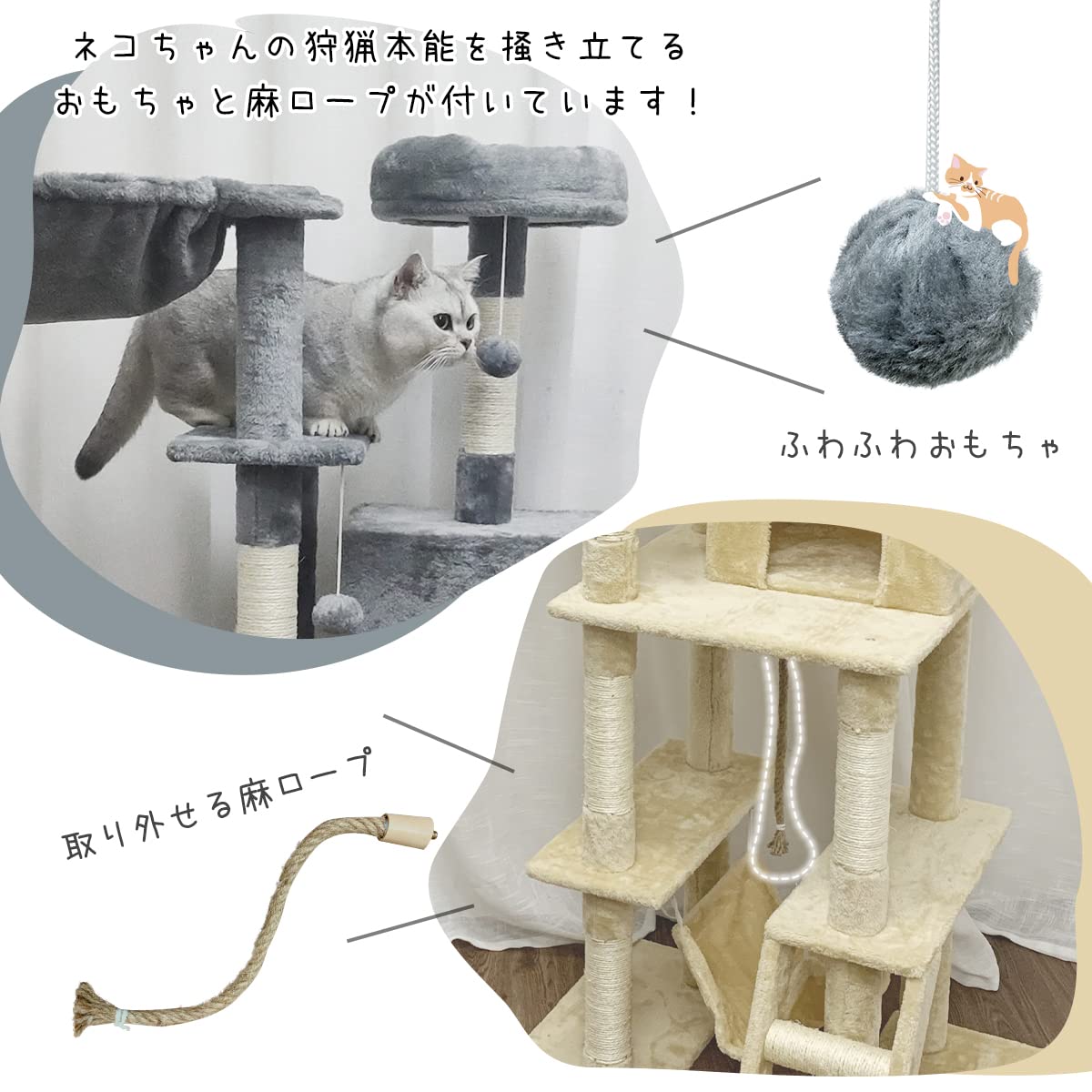 ネコちゃんの狩猟本能を掻き立てる
おもちゃと麻ロープが付いています！

ふわふわおもちゃ

取り外せる麻ロープ