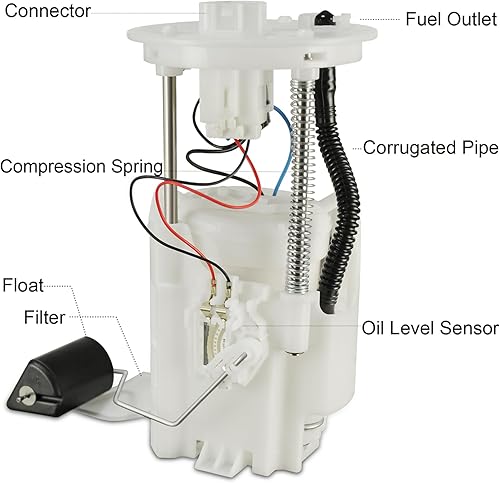 Connector

Fuel Outlet

Corrugated Pipe

Compression Spring

Float

Filter

Oil Level Sensor