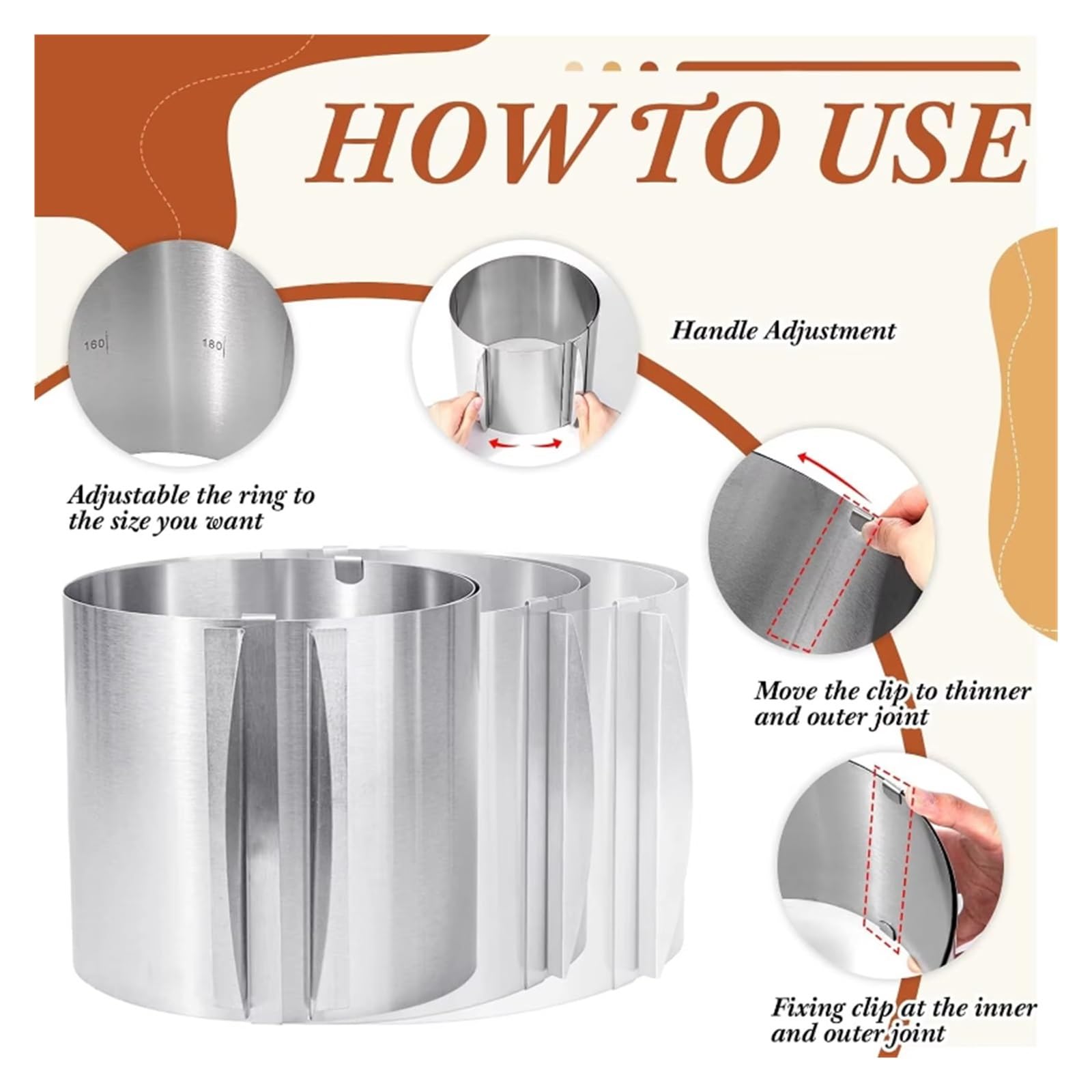 HOW TO USE

160

180

Handle Adjustment

Adjustable the ring to the size you want

Move the clip to thinner and outer joint

Fixing clip at the inner and outer joint