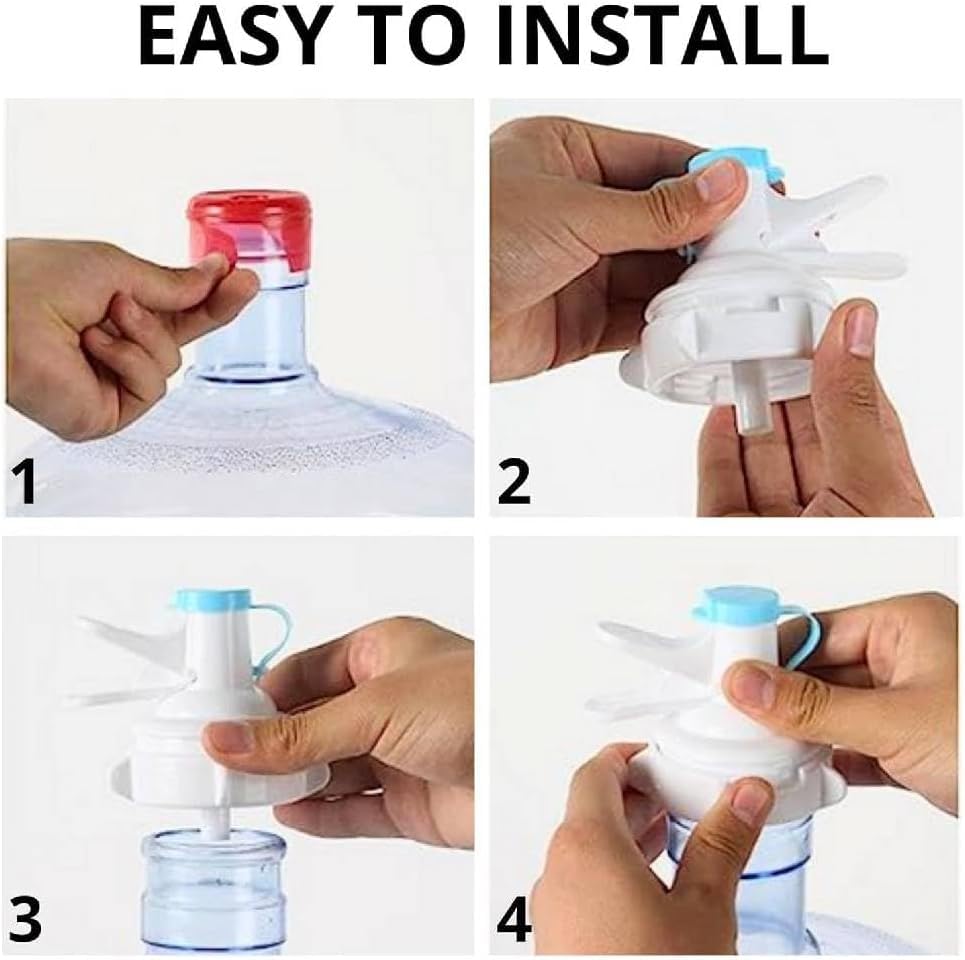 EASY TO INSTALL

1

2

3

4