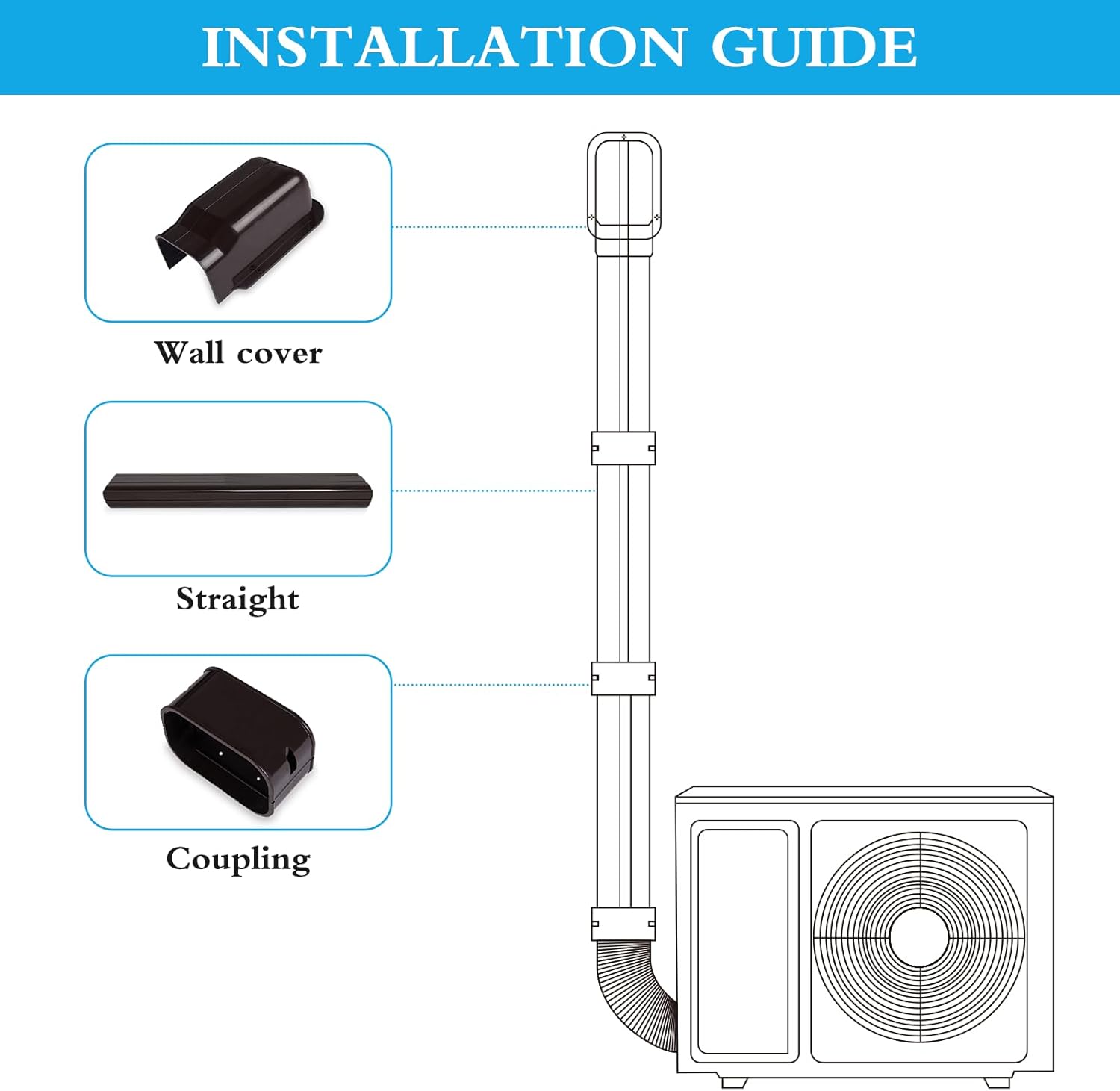 INSTALLATION GUIDE

Wall cover

Straight

Coupling