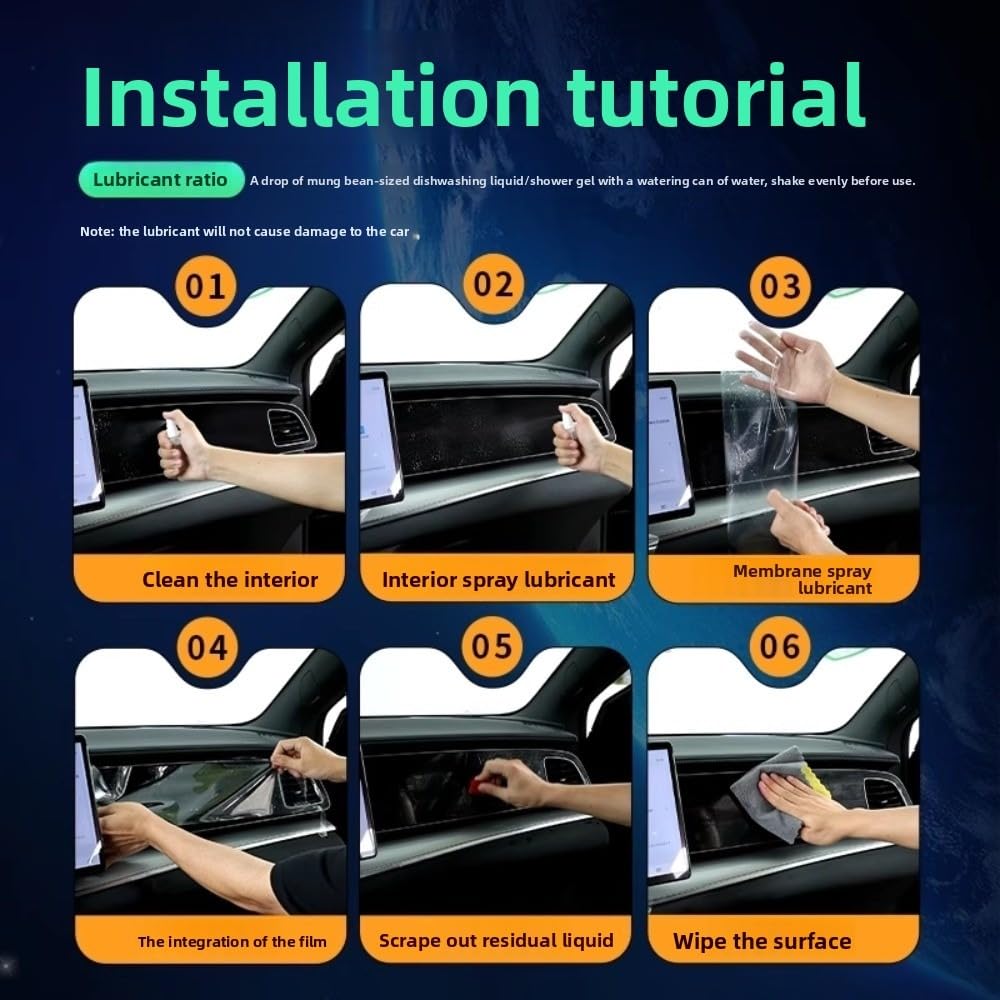 Installation tutorial

Lubricant ratio A drop of mung bean-sized dishwashing liquid/shower gel with a watering can of water, shake evenly before use.

Note: the lubricant will not cause damage to the car

01

Clean the interior

02

Interior spray lubricant

03

Membrane spray lubricant

04

The integration of the film

05

Scrape out residual liquid

06

Wipe the surface