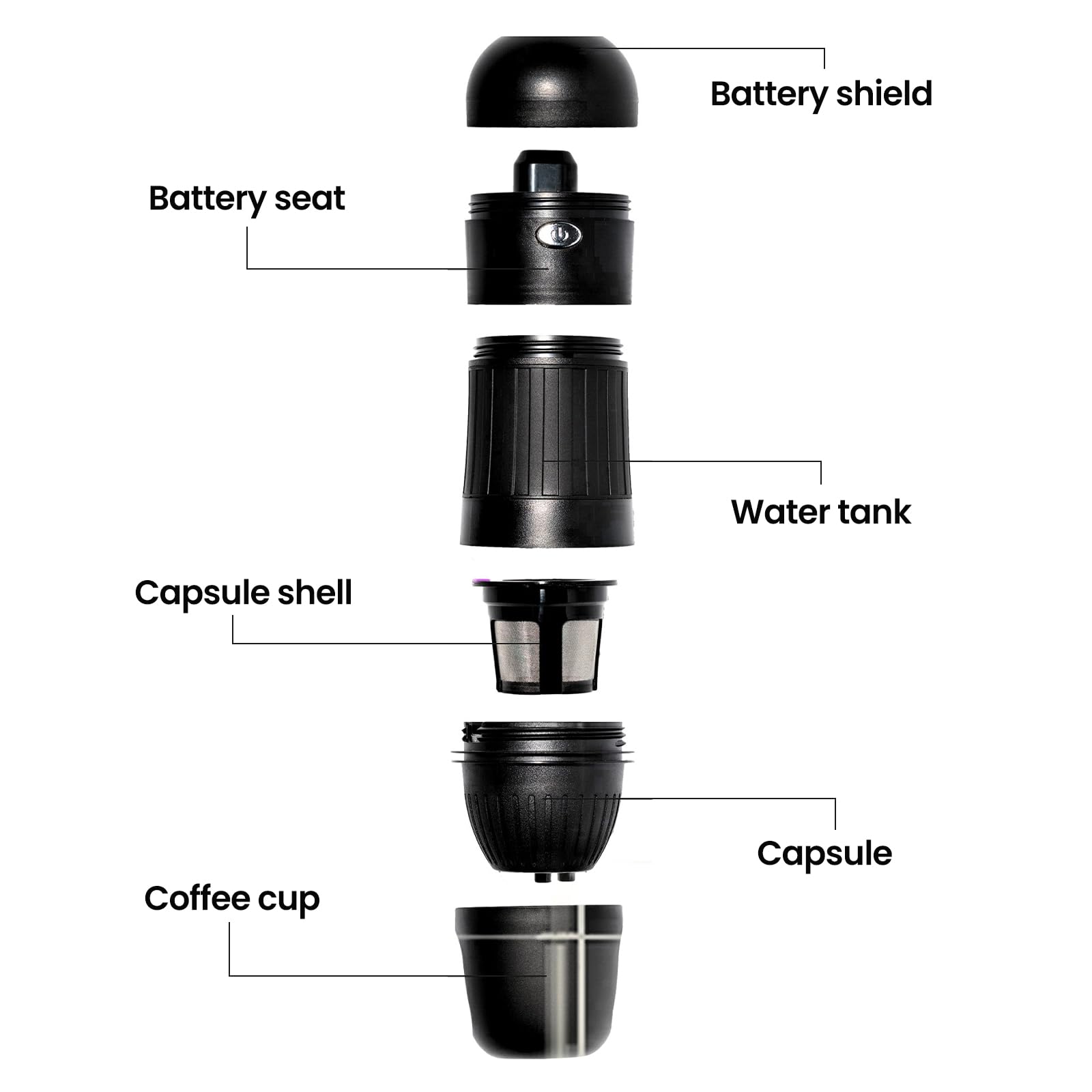 Battery shield

Battery seat

Water tank

Capsule shell

Capsule

Coffee cup