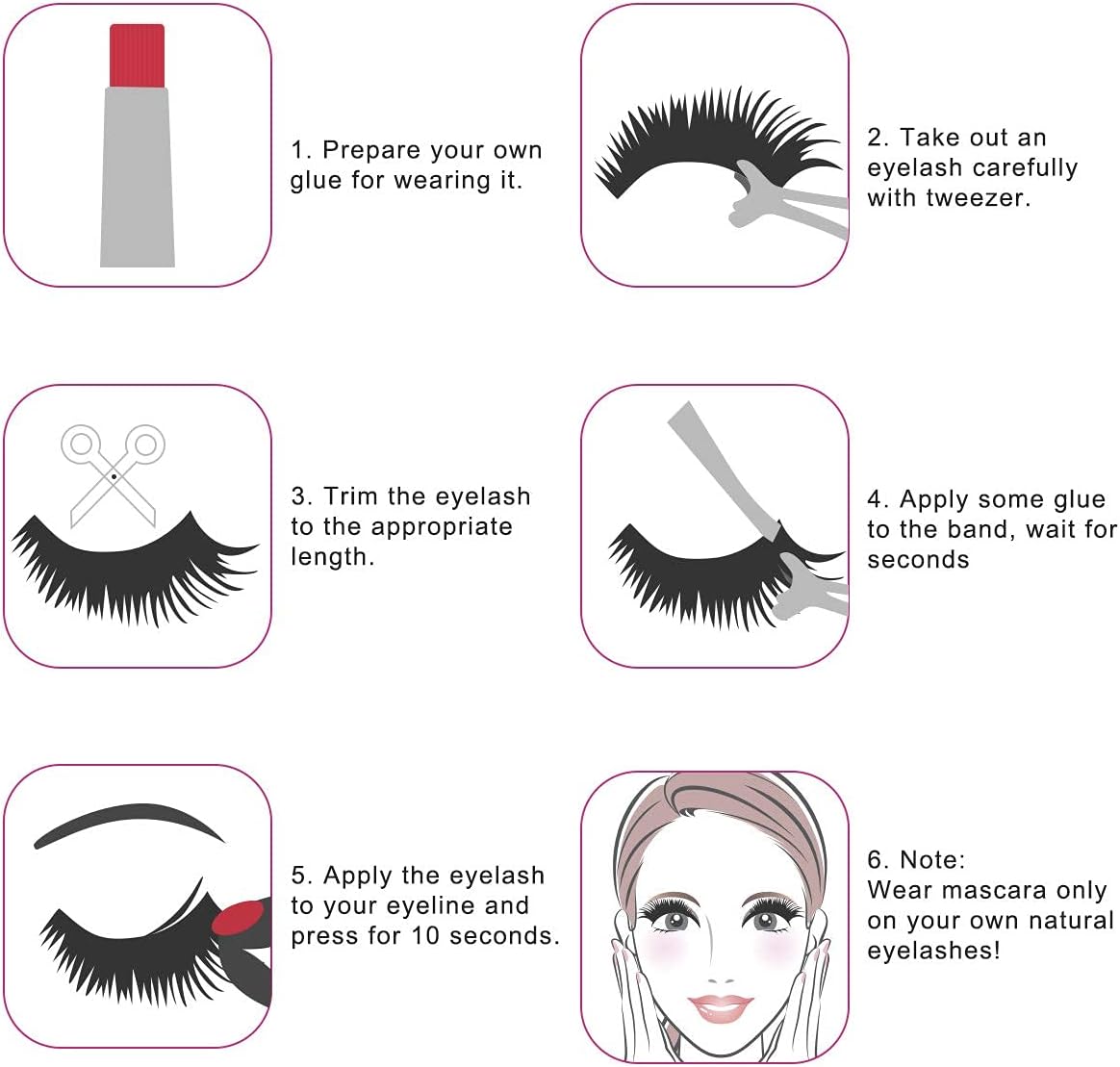 1. Prepare your own glue for wearing it.

2. Take out an eyelash carefully with tweezer.

3. Trim the eyelash to the appropriate length.

4. Apply some glue to the band, wait for seconds

5. Apply the eyelash to your eyeline and press for 10 seconds.

6. Note:
Wear mascara only on your own natural eyelashes!