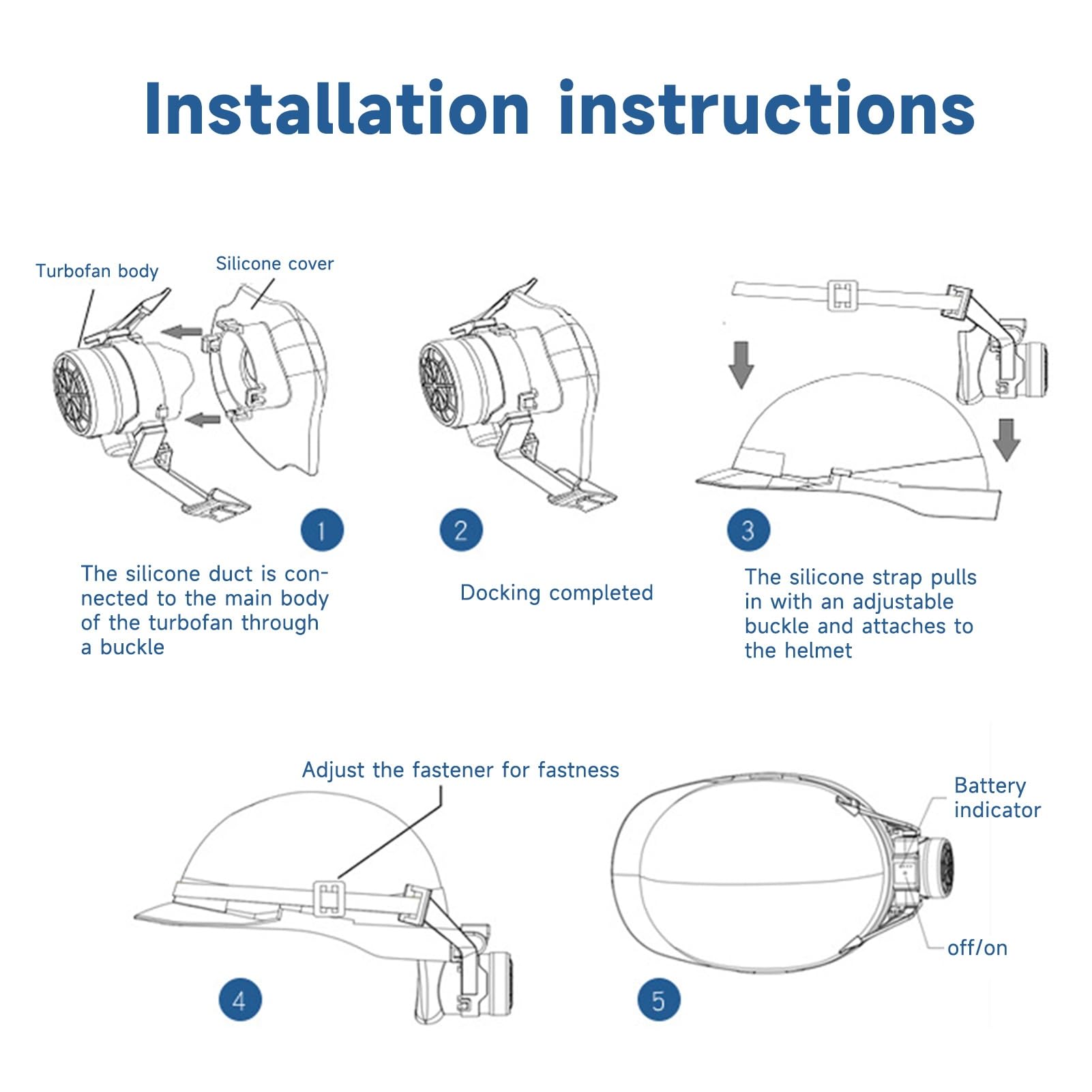 Installation instructions

Turbofan body

Silicone cover

1

The silicone duct is connected to the main body of the turbofan through a buckle

2

Docking completed

3

The silicone strap pulls in with an adjustable buckle and attaches to the helmet

Adjust the fastener for fastness

4

Battery indicator

off/on

5