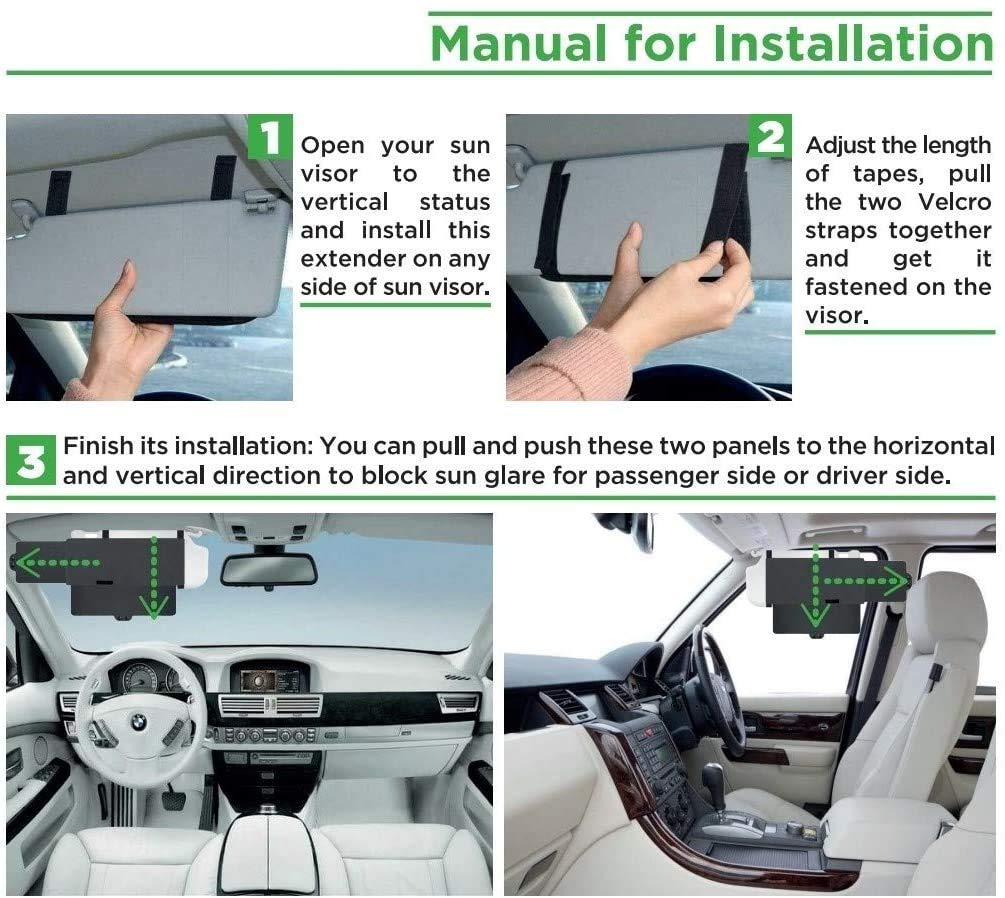 Manual for Installation

1 Open your sun visor to the vertical status and install this extender on any side of sun visor.

2 Adjust the length of tapes, pull the two Velcro straps together and get it fastened on the visor.

3 Finish its installation: You can pull and push these two panels to the horizontal and vertical direction to block sun glare for passenger side or driver side.