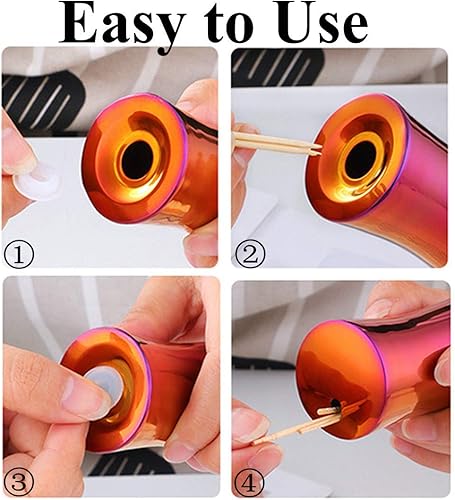 Easy to Use

①

②

③

④