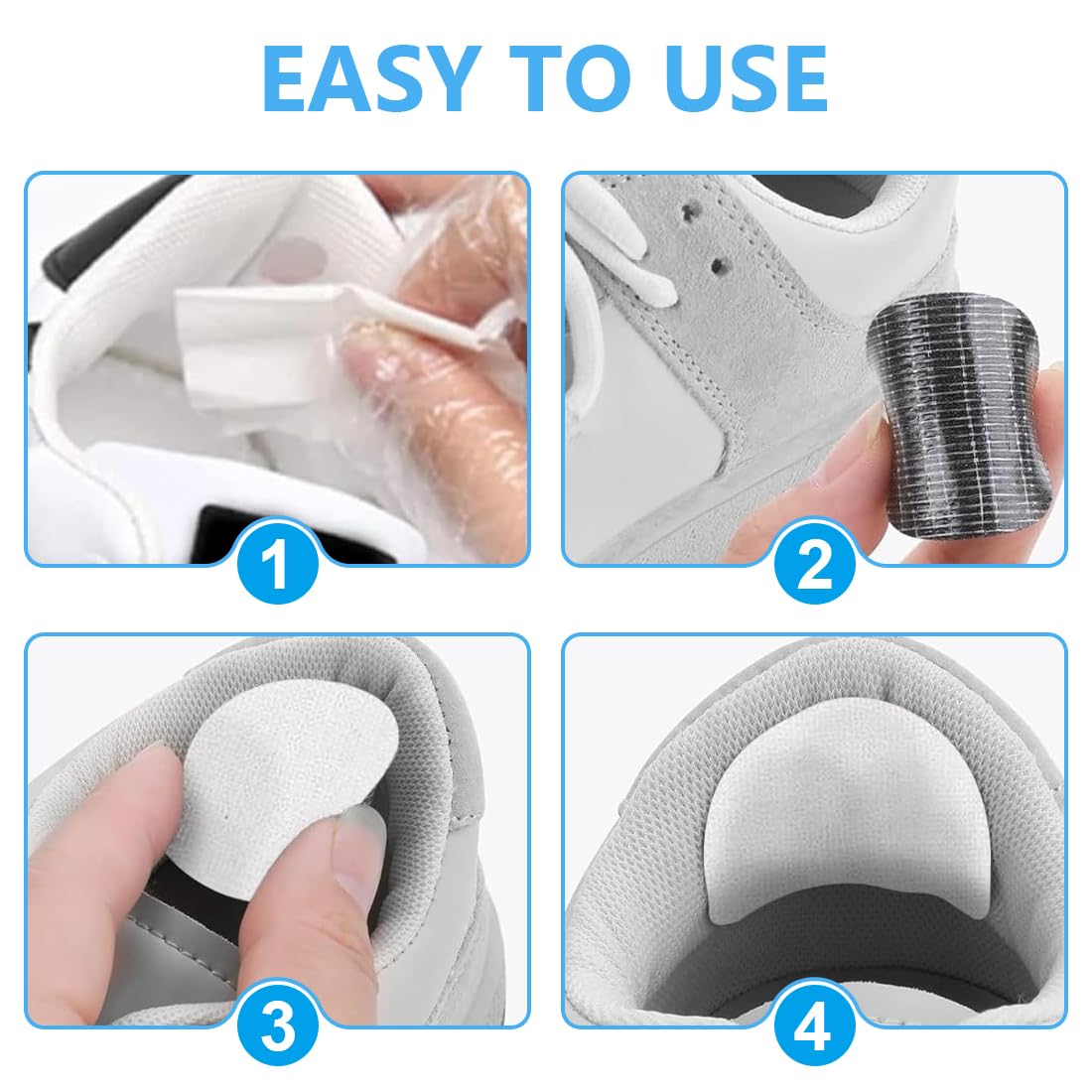 EASY TO USE

1

2

3

4