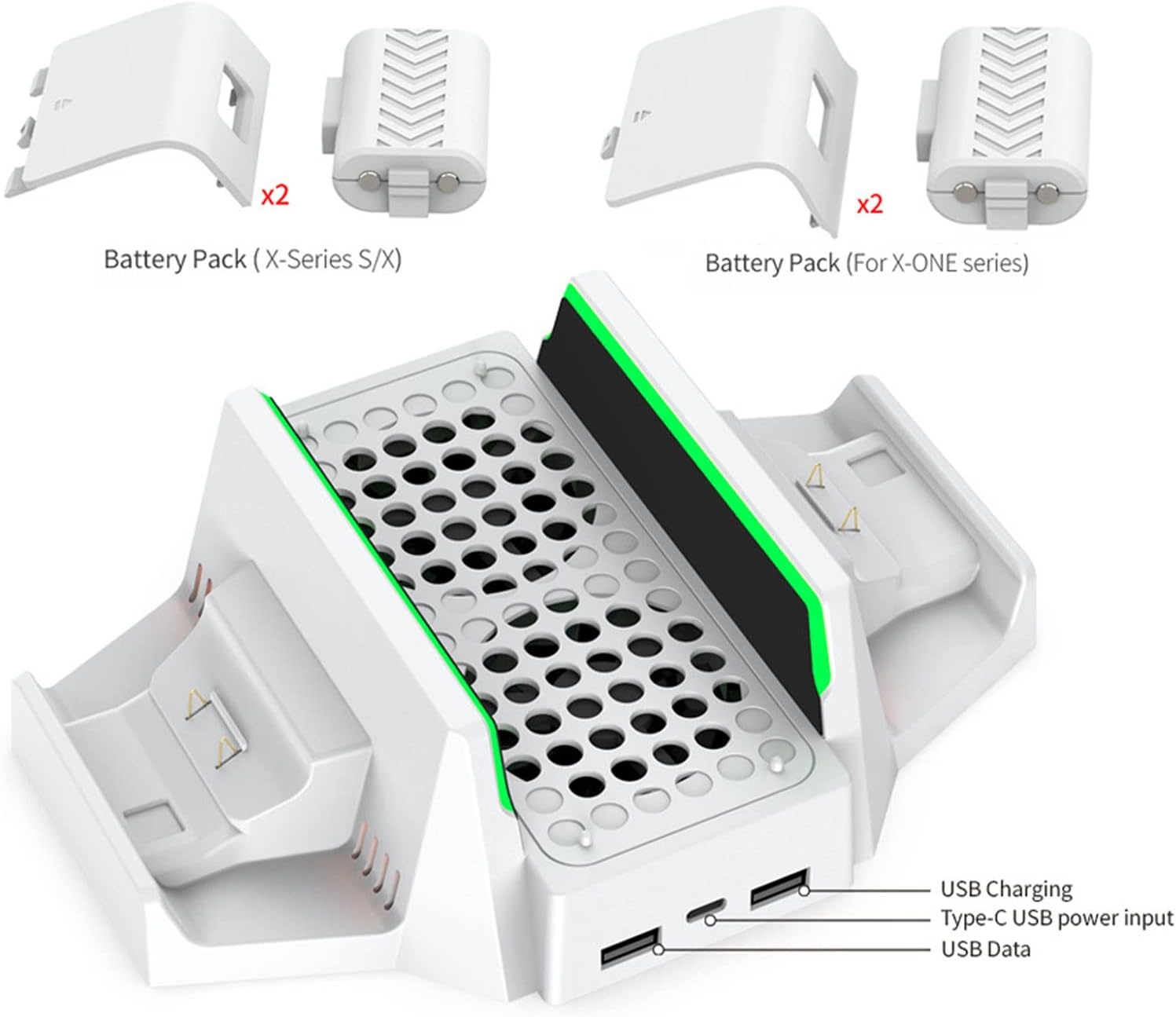 x2

Battery Pack ( X-Series S/X)

x2

Battery Pack (For X-ONE series)

USB Charging
Type-C USB power input
USB Data