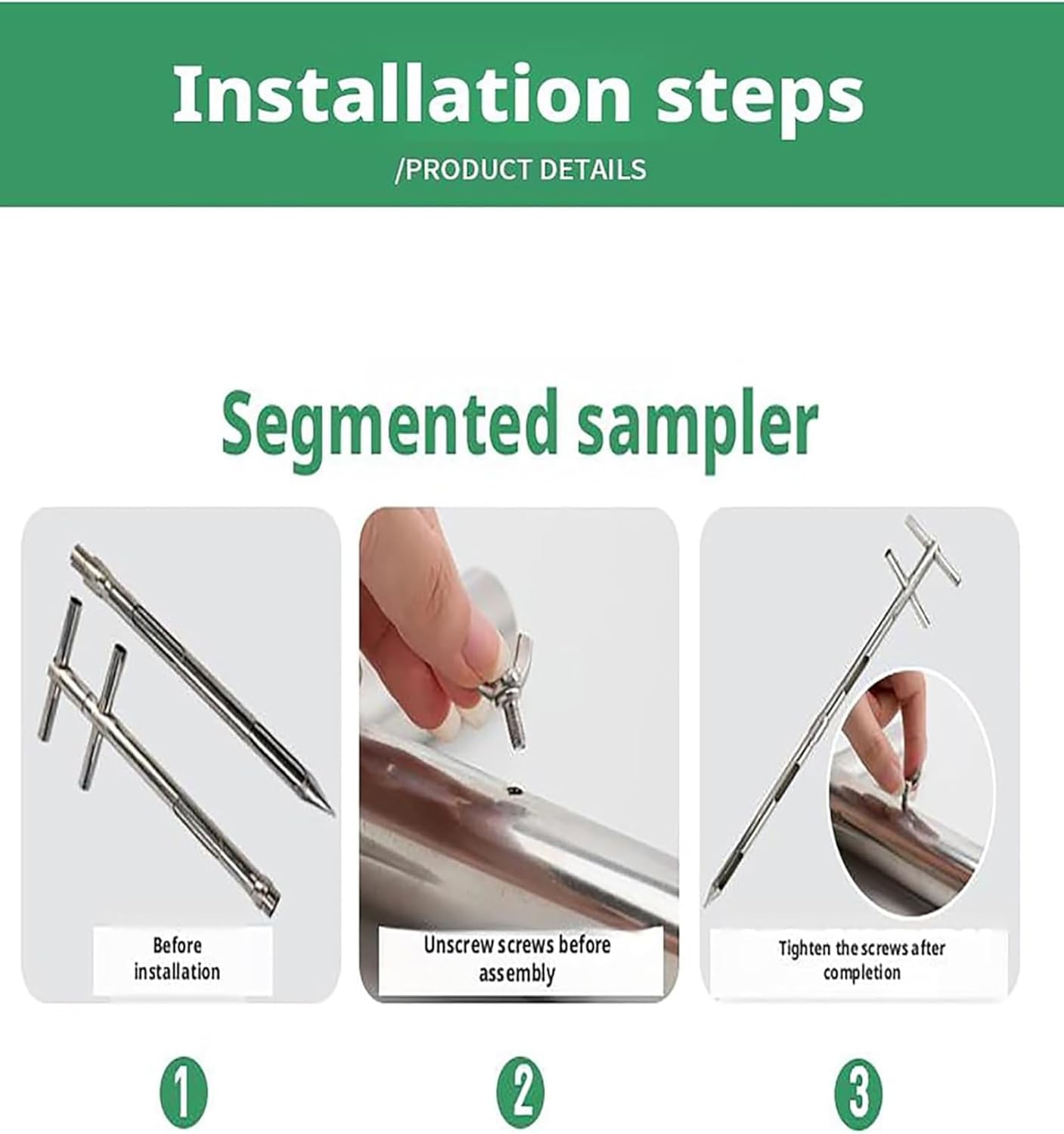 Installation steps
/PRODUCT DETAILS

Segmented sampler

Before installation

Unscrew screws before assembly

Tighten the screws after completion

1

2

3