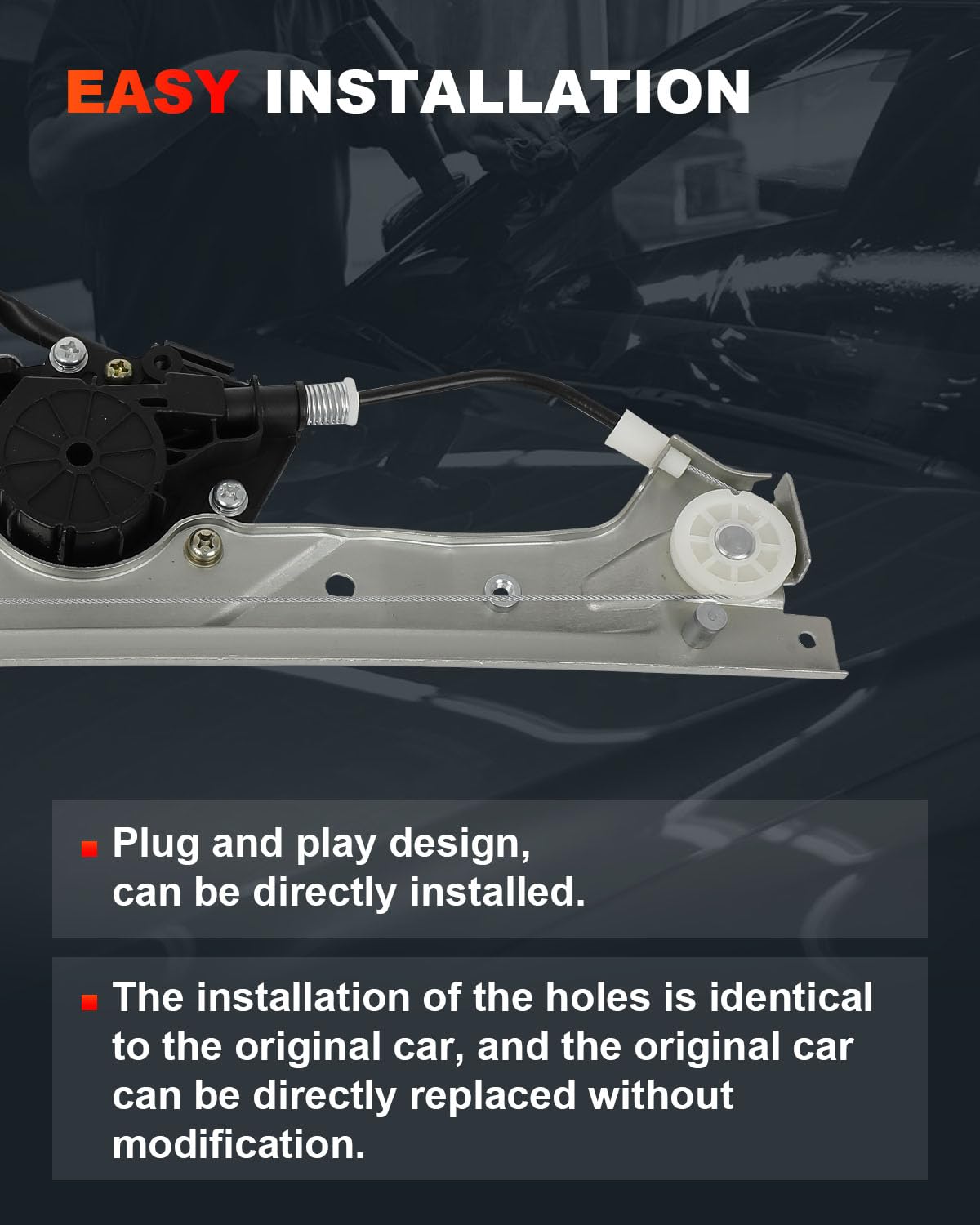 EASY INSTALLATION

Plug and play design, can be directly installed.

The installation of the holes is identical to the original car, and the original car can be directly replaced without modification.