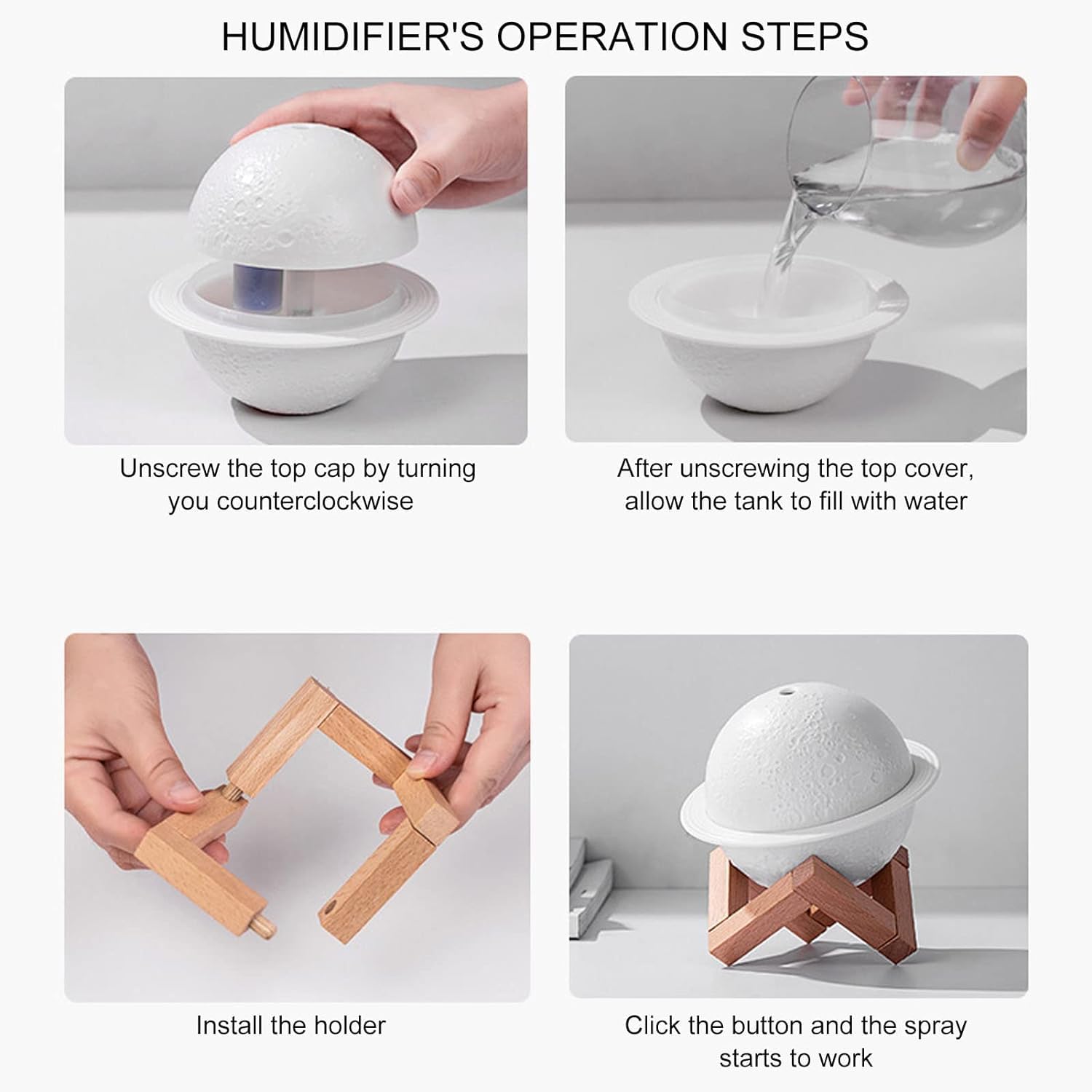 HUMIDIFIER'S OPERATION STEPS

Unscrew the top cap by turning you counterclockwise

After unscrewing the top cover, allow the tank to fill with water

Install the holder

Click the button and the spray starts to work