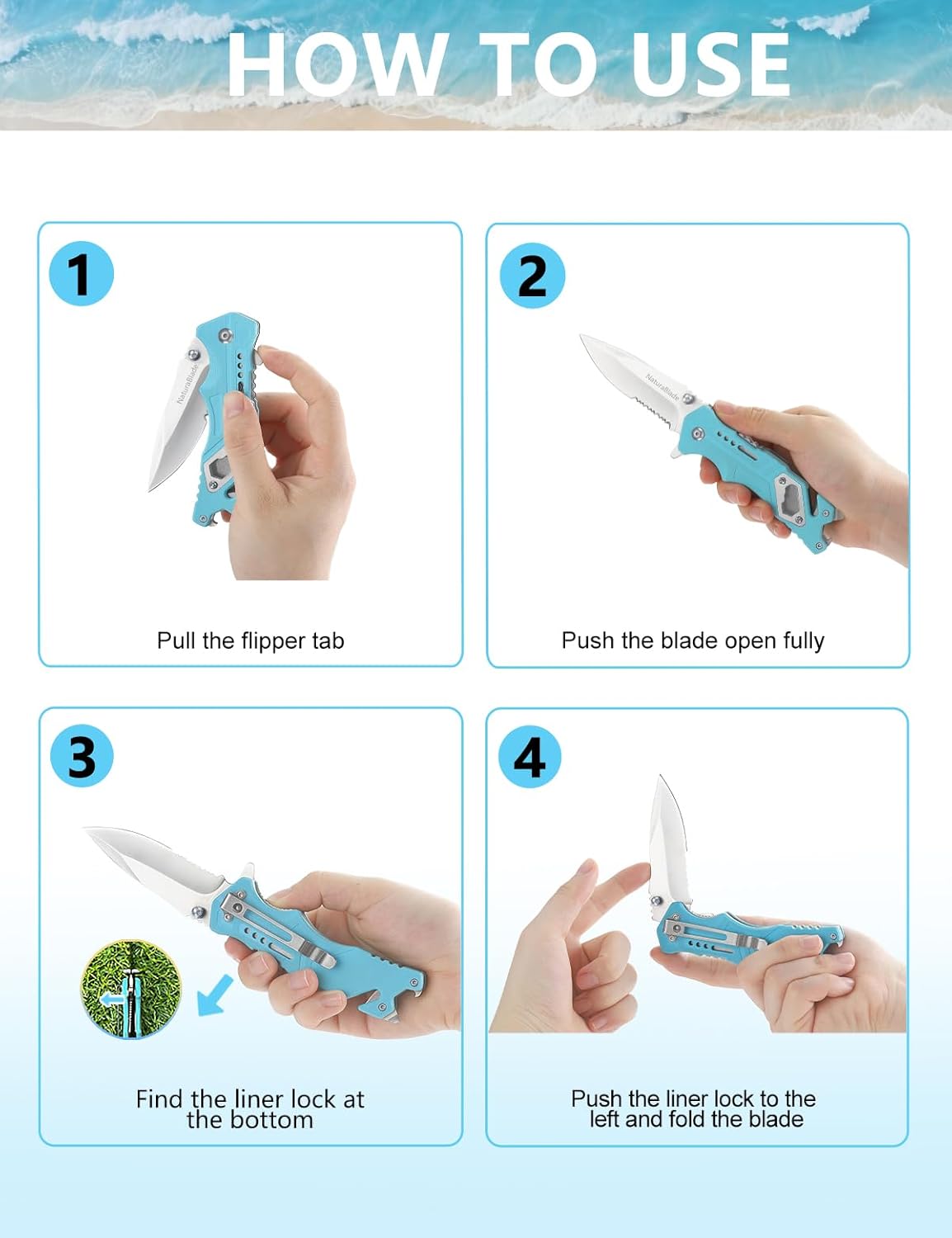 HOW TO USE

1

NaturaBlade

Pull the flipper tab

2

NaturaBlade

Push the blade open fully

3

Find the liner lock at the bottom

4

Push the liner lock to the left and fold the blade