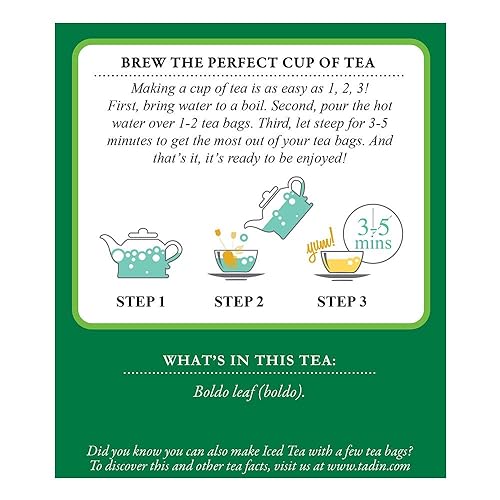 BREW THE PERFECT CUP OF TEA

Making a cup of tea is as easy as 1, 2, 3! First, bring water to a boil. Second, pour the hot water over 1-2 tea bags. Third, let steep for 3-5 minutes to get the most out of your tea bags. And that's it, it's ready to be enjoyed!

yum!

3-5 mins

STEP 1

STEP 2

STEP 3

WHAT'S IN THIS TEA:

Boldo leaf (boldo).

Did you know you can also make Iced Tea with a few tea bags? To discover this and other tea facts, visit us at www.tadin.com