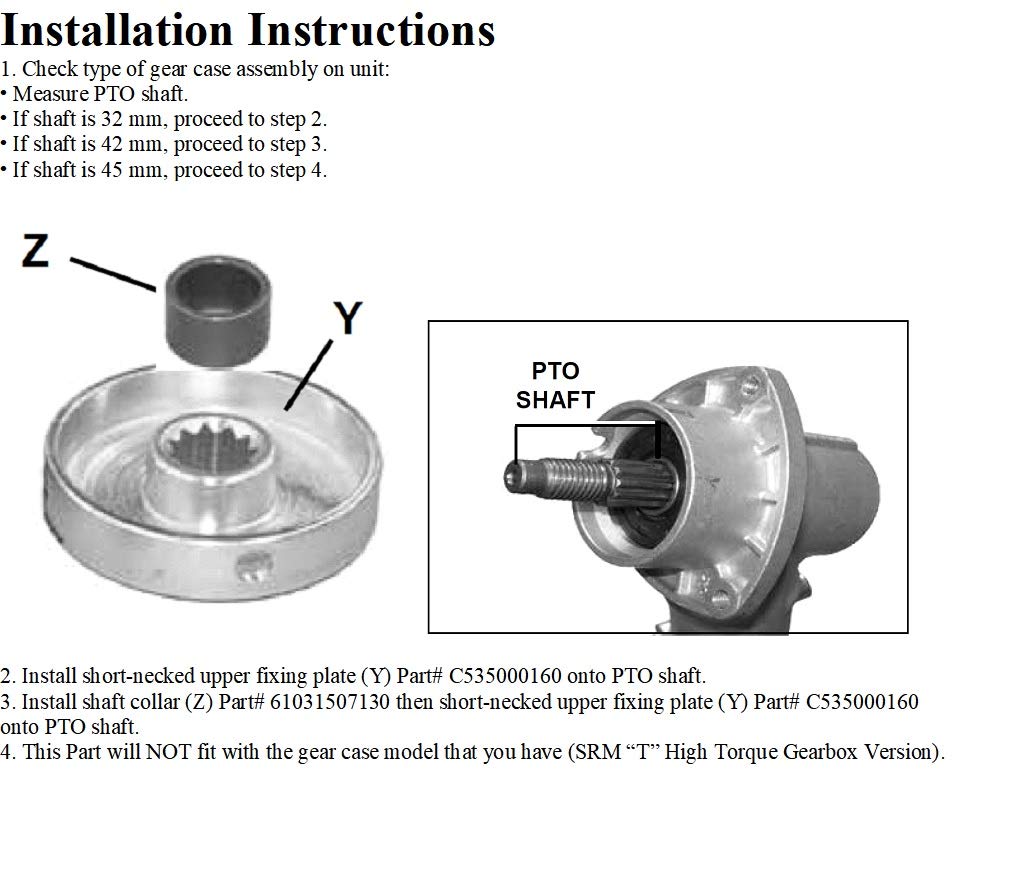 Installation Instructions

1. Check type of gear case assembly on unit:
• Measure PTO shaft.
• If shaft is 32 mm, proceed to step 2.
• If shaft is 42 mm, proceed to step 3.
• If shaft is 45 mm, proceed to step 4.

Z

Y

PTO SHAFT

2. Install short-necked upper fixing plate (Y) Part# C535000160 onto PTO shaft.
3. Install shaft collar (Z) Part# 61031507130 then short-necked upper fixing plate (Y) Part# C535000160 onto PTO shaft.
4. This Part will NOT fit with the gear case model that you have (SRM “T” High Torque Gearbox Version).