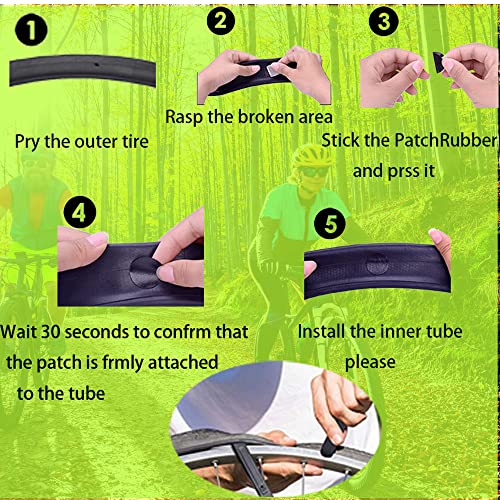 1

Pry the outer tire

2

Rasp the broken area

3

Stick the PatchRubber and prss it

4

Wait 30 seconds to confrm that the patch is frmly attached to the tube

5

Install the inner tube please