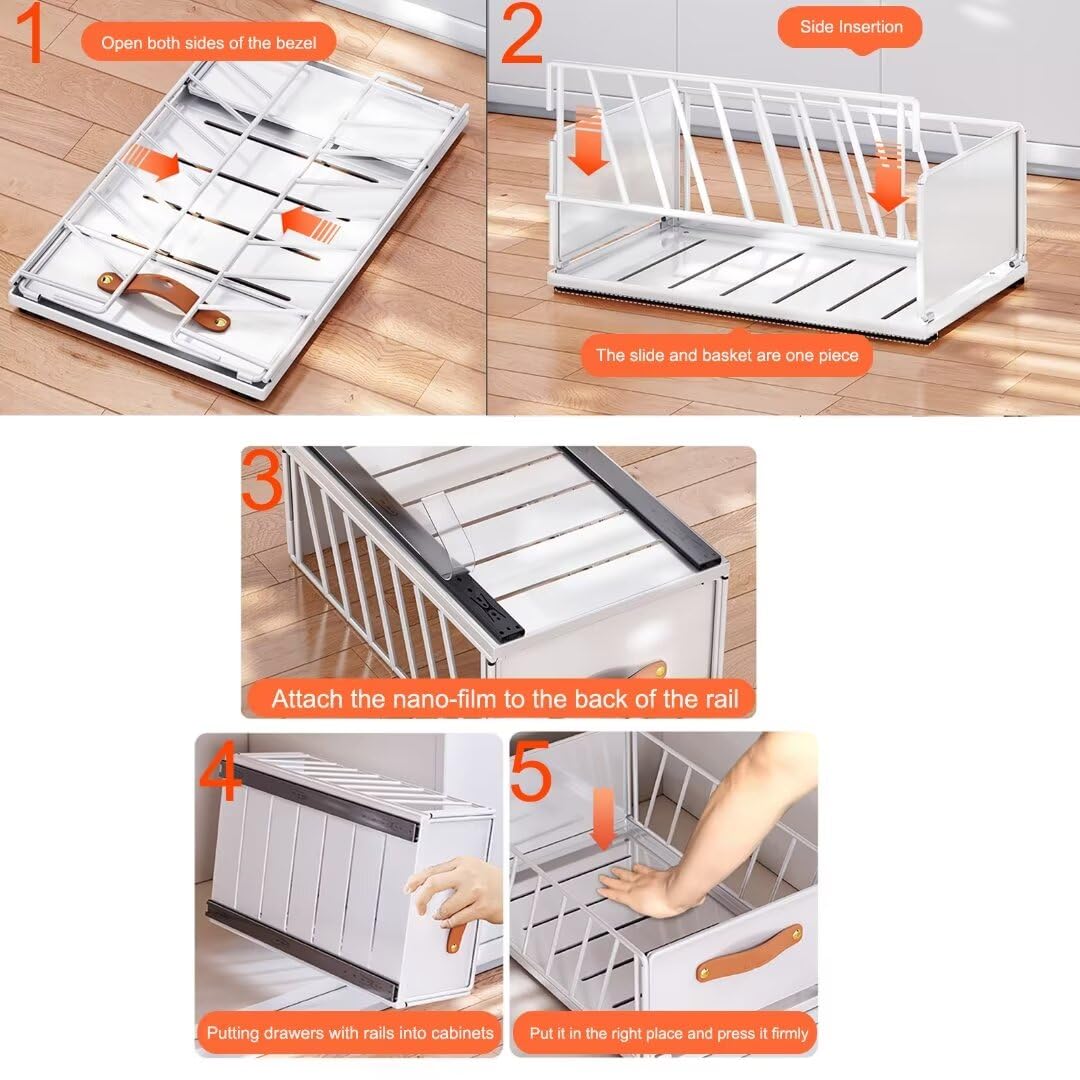 1
Open both sides of the bezel

2
Side Insertion
The slide and basket are one piece

3
Attach the nano-film to the back of the rail

4
Putting drawers with rails into cabinets

5
Put it in the right place and press it firmly