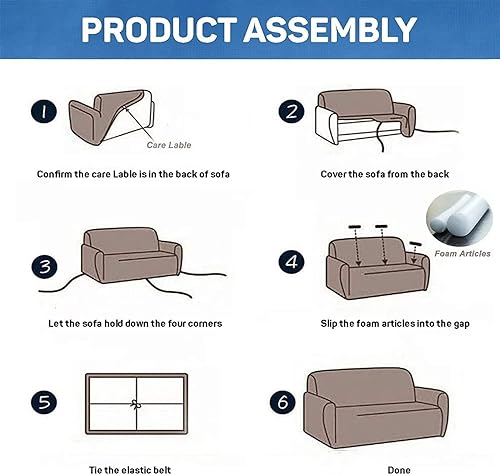 PRODUCT ASSEMBLY

1

Care Lable

Confirm the care Lable is in the back of sofa

2

Cover the sofa from the back

3

Let the sofa hold down the four corners

4

Foam Articles

Slip the foam articles into the gap

5

Tie the elastic belt

6

Done