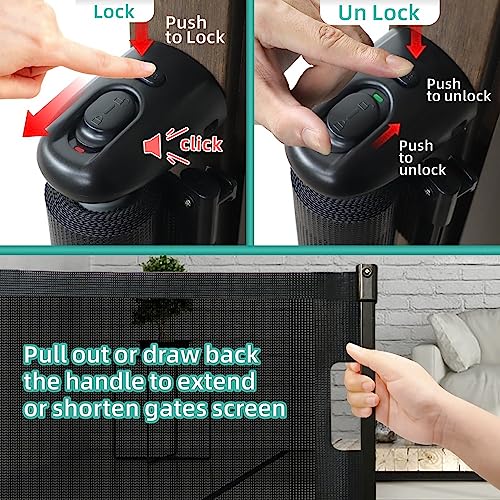 Lock

Push to Lock

click

Un Lock

Push to unlock

Push to unlock

Pull out or draw back the handle to extend or shorten gates screen