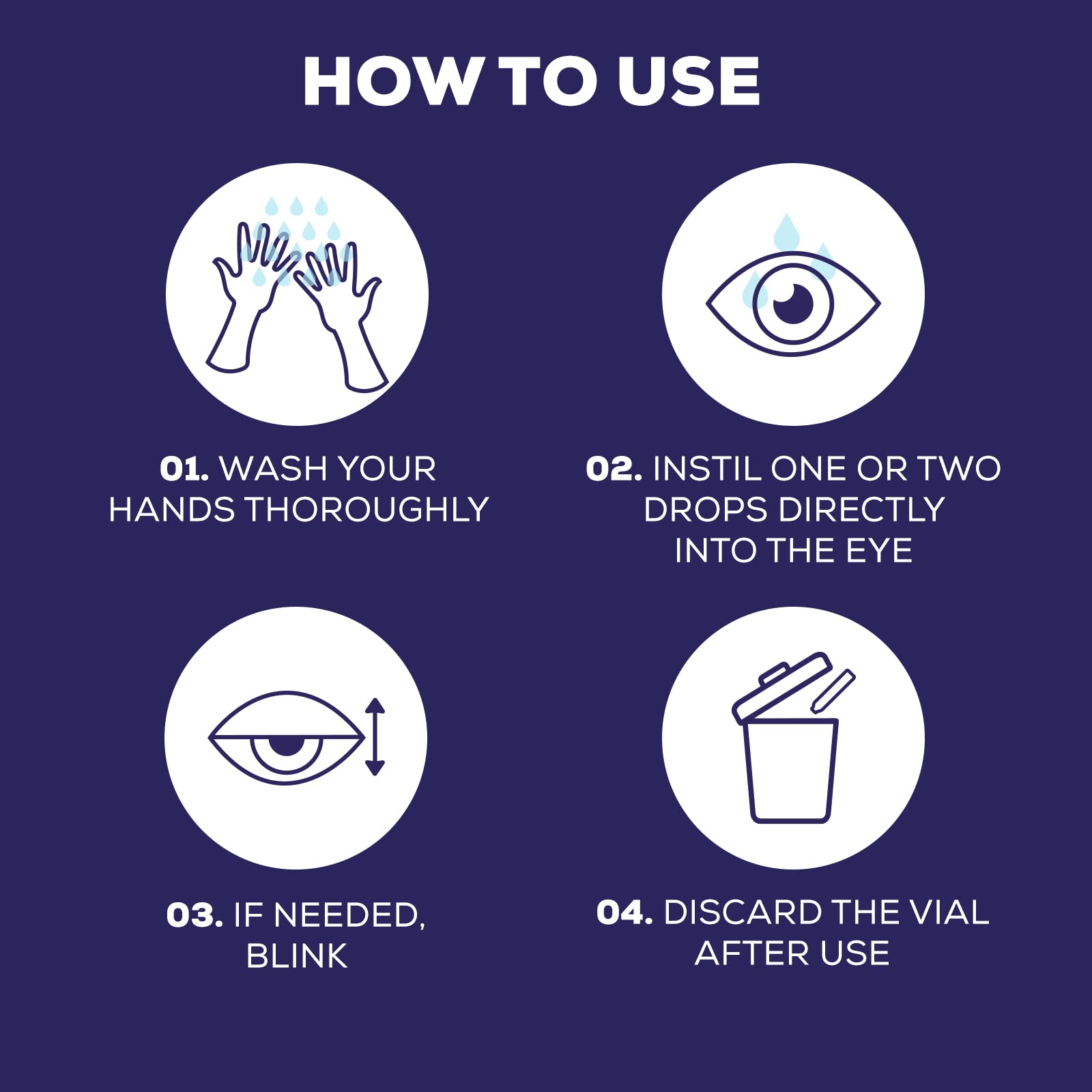 HOW TO USE

01. WASH YOUR HANDS THOROUGHLY

02. INSTIL ONE OR TWO DROPS DIRECTLY INTO THE EYE

03. IF NEEDED, BLINK

04. DISCARD THE VIAL AFTER USE